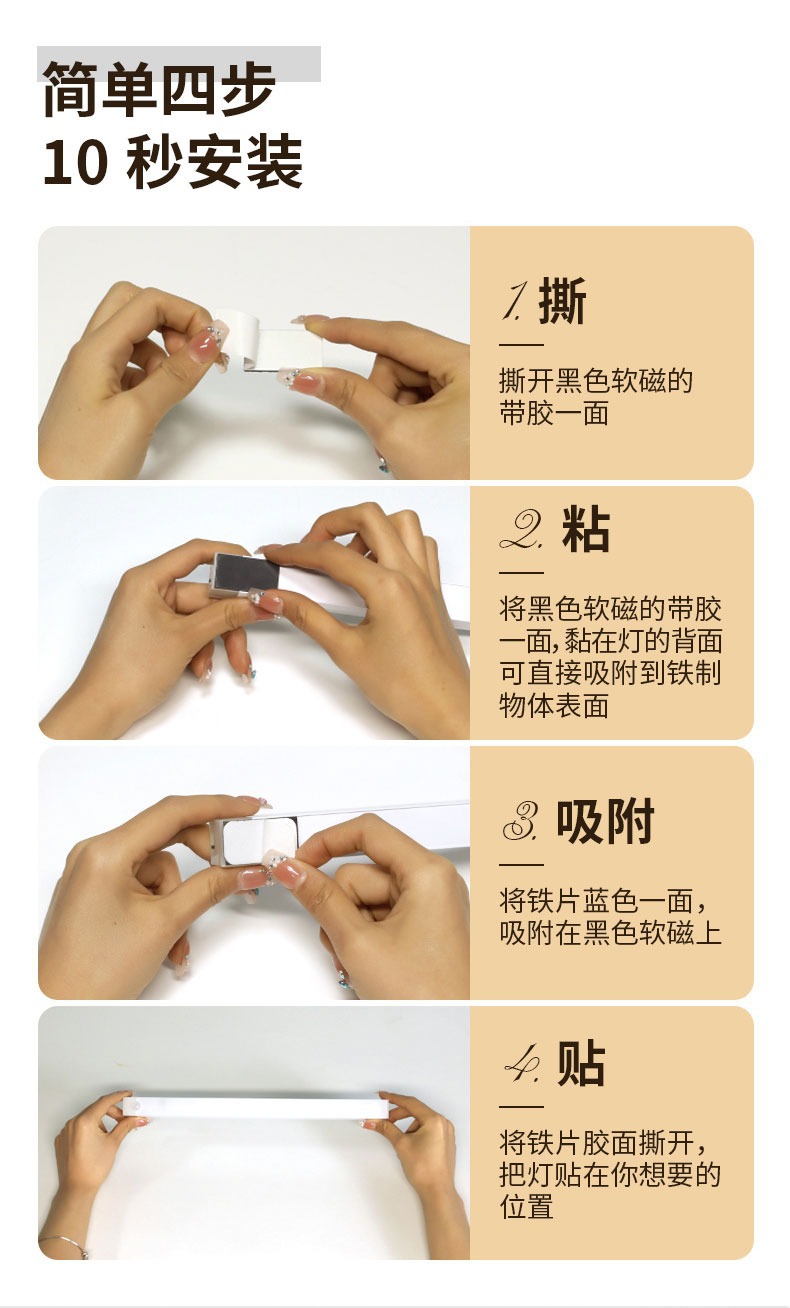 简单四步
10 秒安装

1. 撕

撕开黑色软磁的带胶一面

2. 粘

将黑色软磁的带胶一面,黏在灯的背面可直接吸附到铁制物体表面

3. 吸附

将铁片蓝色一面，吸附在黑色软磁上

4. 贴

将铁片胶面撕开，把灯贴在你想要的位置