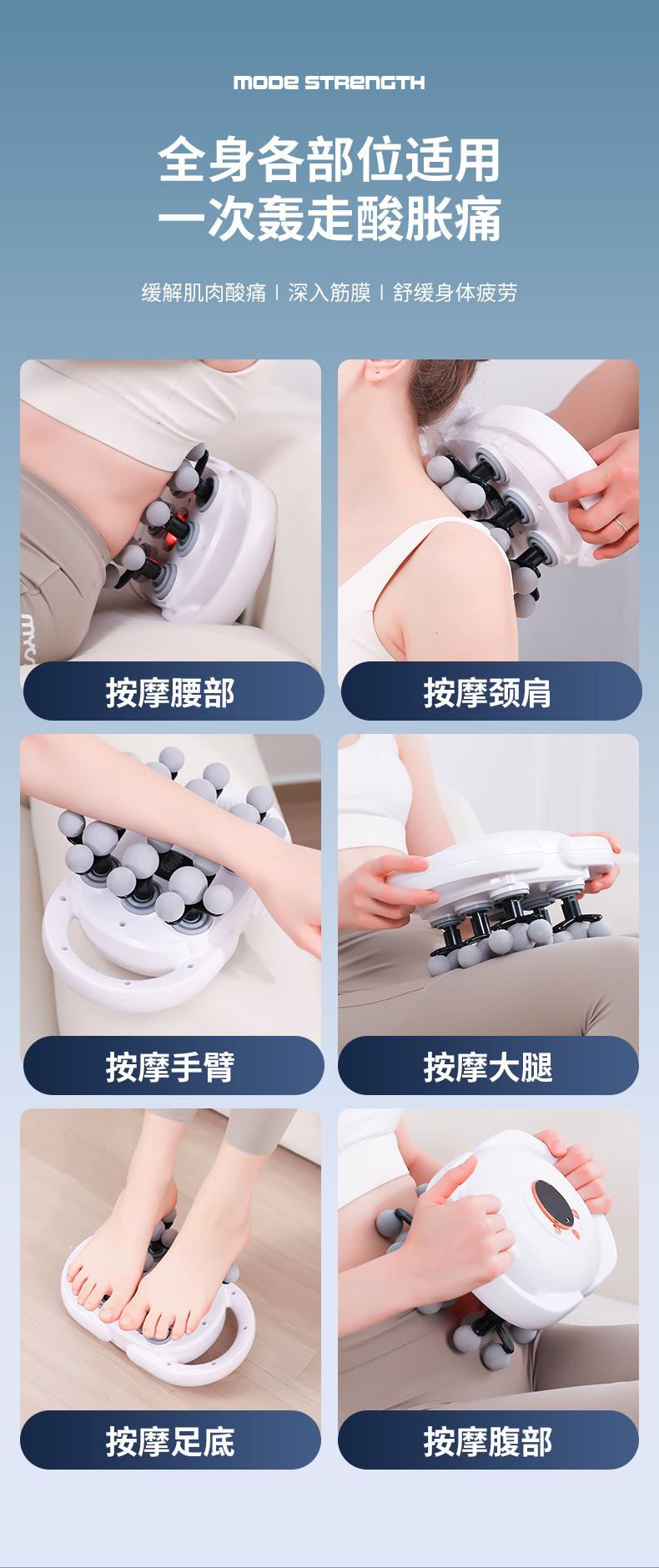 MODE STRENGTH

全身各部位适用
一次轰走酸胀痛

缓解肌肉酸痛 | 深入筋膜 | 舒缓身体疲劳

按摩腰部

按摩颈肩

按摩手臂

按摩大腿

按摩足底

按摩腹部