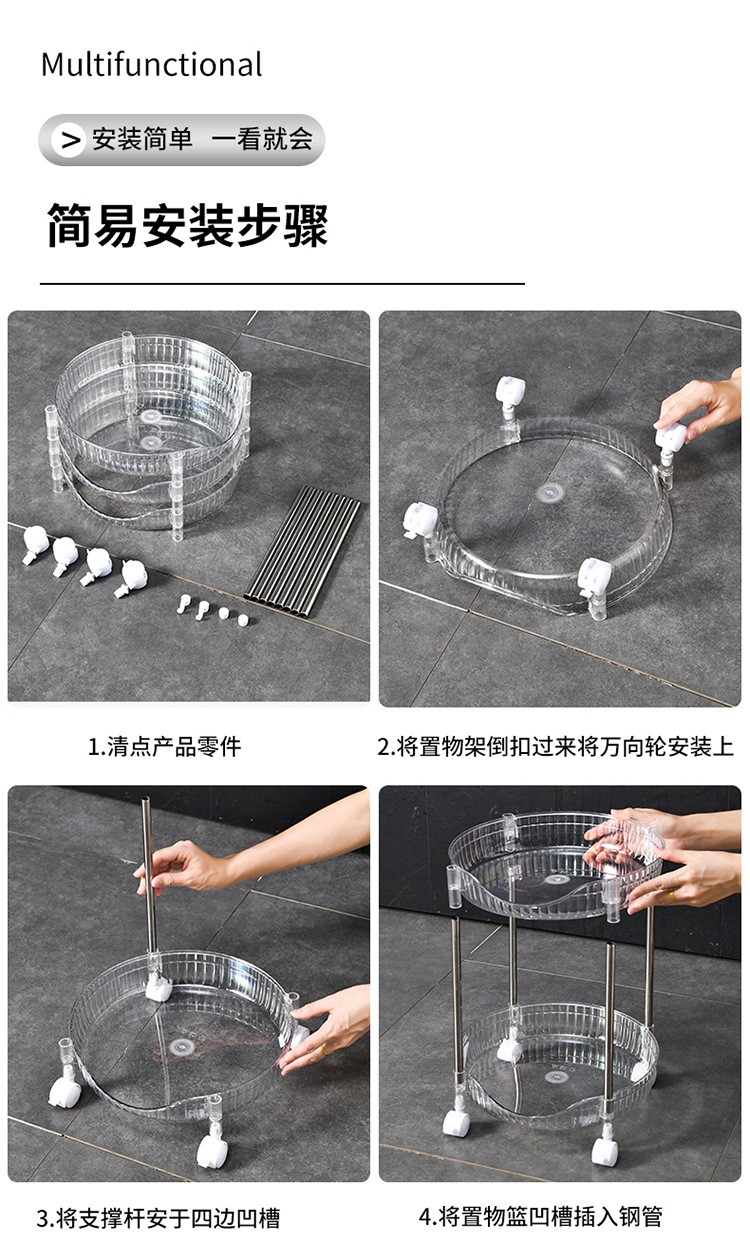 Multifunctional

> 安装简单 一看就会

简易安装步骤

1.清点产品零件

2.将置物架倒扣过来将万向轮安装上

3.将支撑杆安于四边凹槽

4.将置物篮凹槽插入钢管