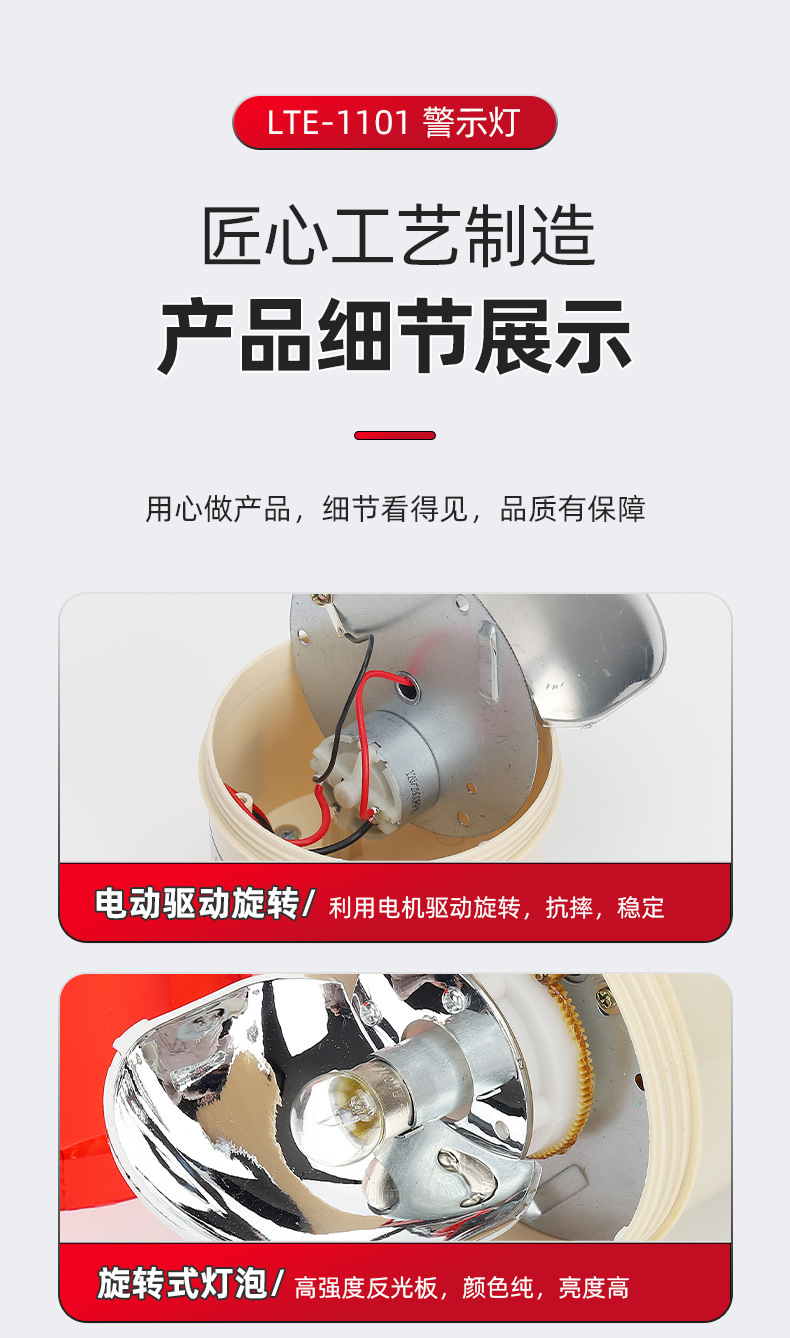 LTE-1101 警示灯

匠心工艺制造

产品细节展示

用心做产品，细节看得见，品质有保障

电动驱动旋转/ 利用电机驱动旋转，抗摔，稳定

旋转式灯泡/ 高强度反光板，颜色纯，亮度高