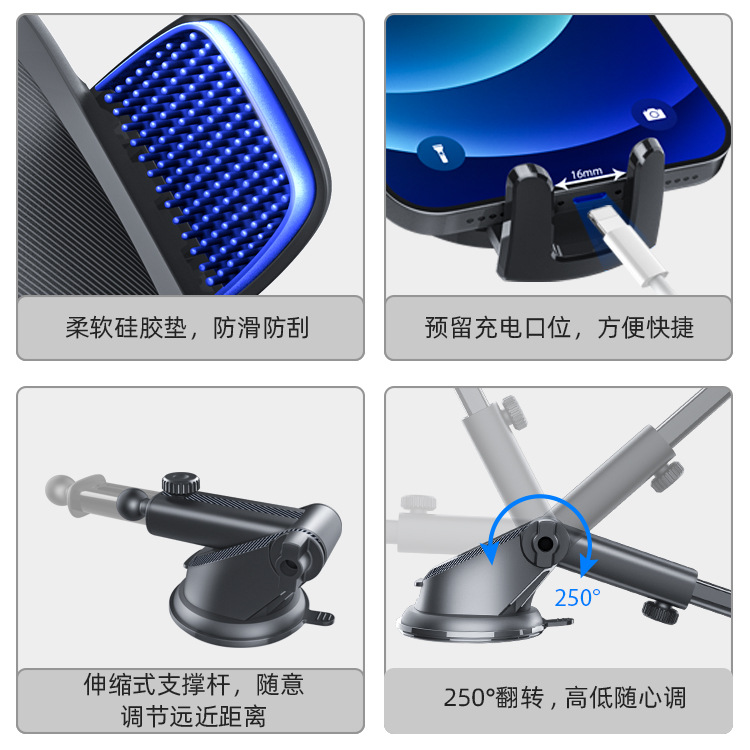 柔软硅胶垫，防滑防刮

16mm

预留充电口位，方便快捷

伸缩式支撑杆，随意调节远近距离

250°

250°翻转，高低随心调