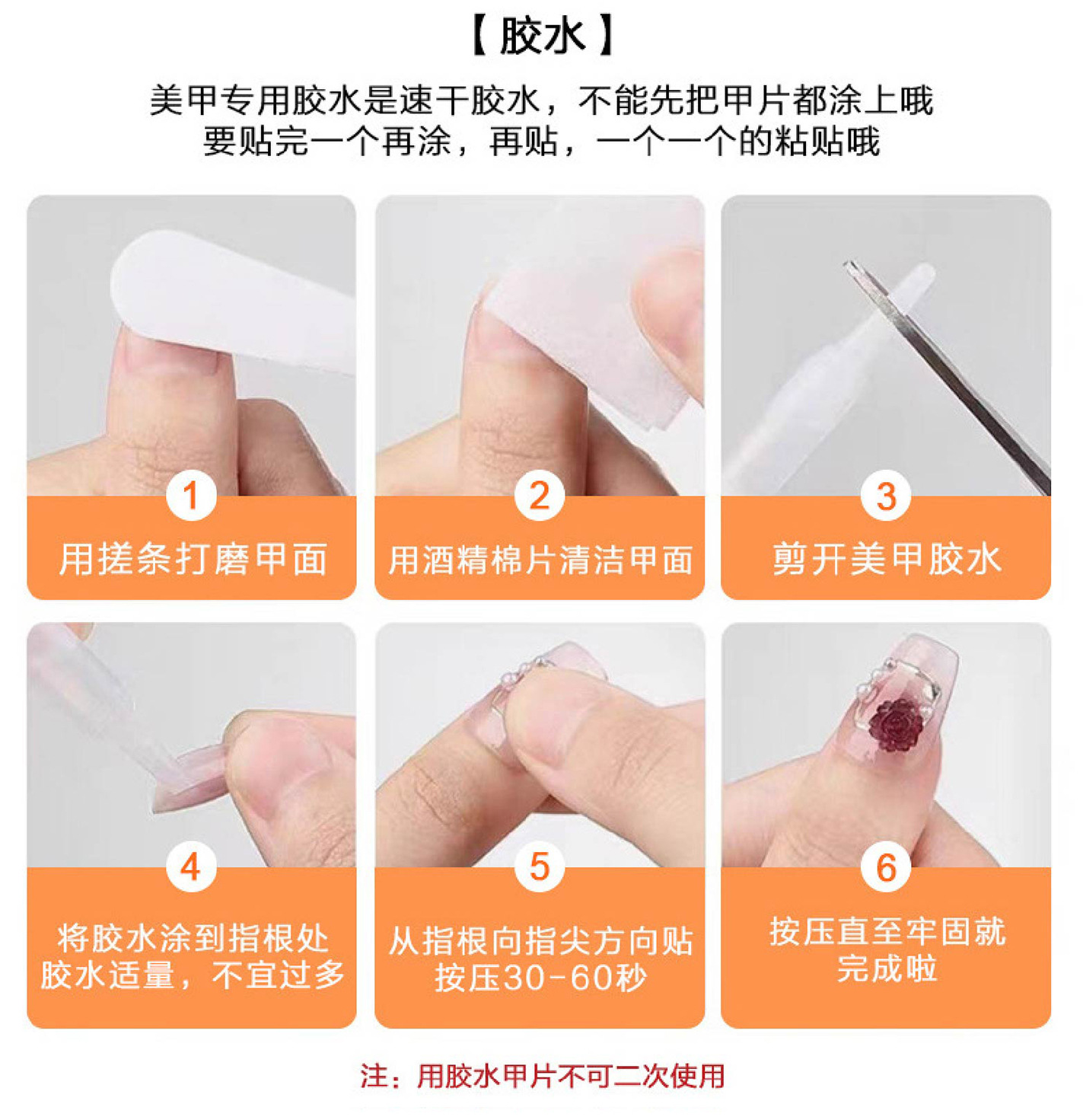 【胶水】

美甲专用胶水是速干胶水，不能先把甲片都涂上哦
要贴完一个再涂，再贴，一个一个的粘贴哦

1
用搓条打磨甲面

2
用酒精棉片清洁甲面

3
剪开美甲胶水

4
将胶水涂到指根处
胶水适量，不宜过多

5
从指根向指尖方向贴
按压30-60秒

6
按压直至牢固就
完成啦

注：用胶水甲片不可二次使用