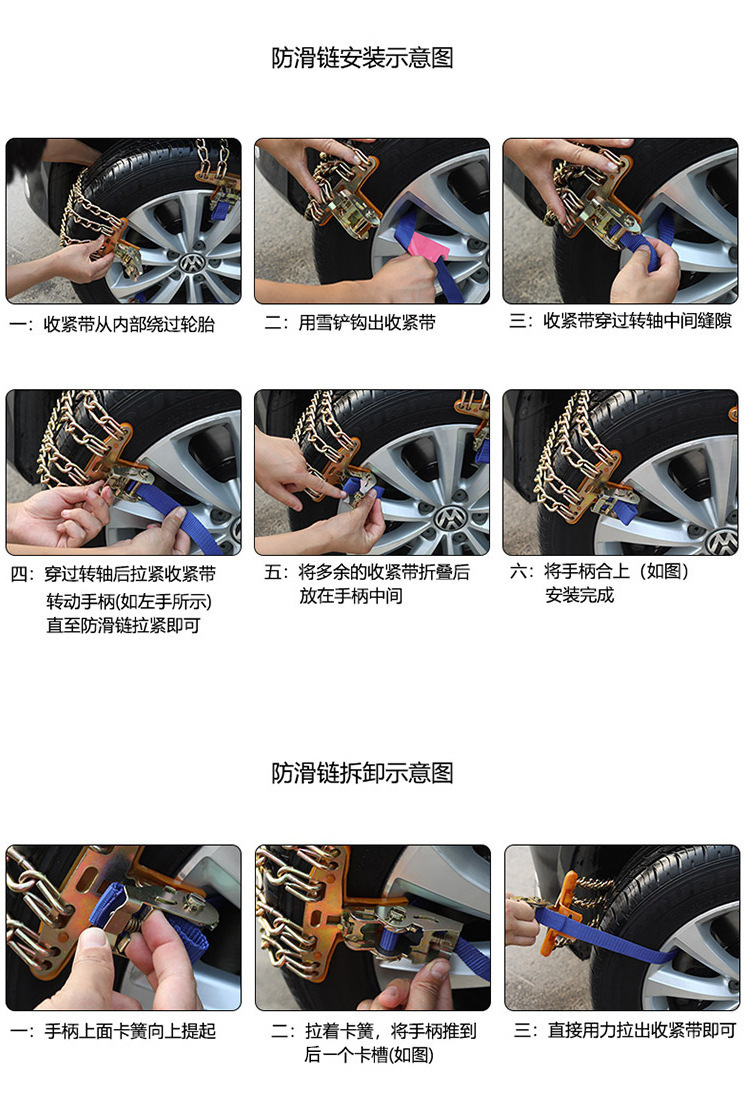 防滑链安装示意图

一：收紧带从内部绕过轮胎

二：用雪铲钩出收紧带

三：收紧带穿过转轴中间缝隙

四：穿过转轴后拉紧收紧带
转动手柄(如左手所示)
直至防滑链拉紧即可

五：将多余的收紧带折叠后
放在手柄中间

六：将手柄合上（如图）
安装完成

防滑链拆卸示意图

一：手柄上面卡簧向上提起

二：拉着卡簧，将手柄推到
后一个卡槽(如图)

三：直接用力拉出收紧带即可