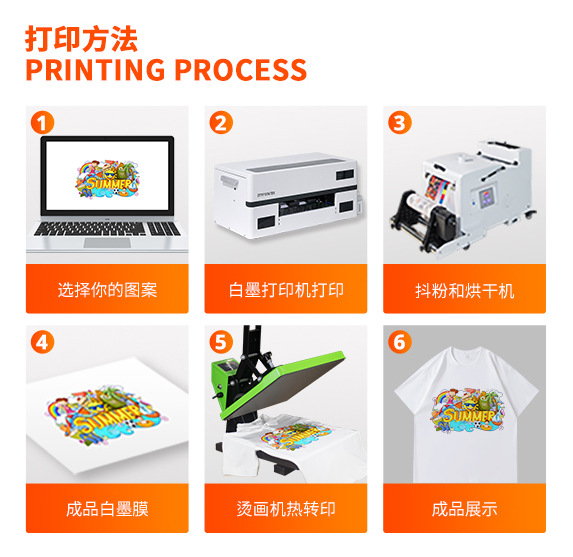 打印方法
PRINTING PROCESS

1
SUMMER
选择你的图案

2
白墨打印机打印

3
抖粉和烘干机

4
SUMMER
成品白墨膜

5
SUMMER
烫画机热转印

6
SUMMER
成品展示