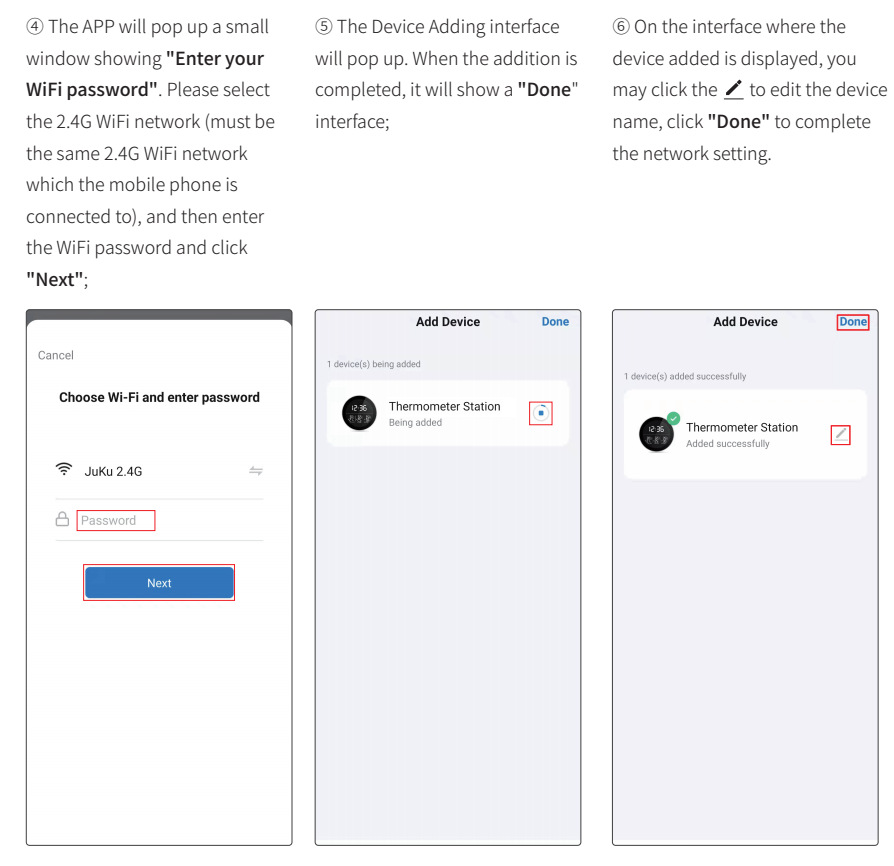 ④ The APP will pop up a small window showing **"Enter your WiFi password"**. Please select the 2.4G WiFi network (must be the same 2.4G WiFi network which the mobile phone is connected to), and then enter the WiFi password and click **"Next"**;

Cancel

Choose Wi-Fi and enter password

JuKu 2.4G

Password

Next

⑤ The Device Adding interface will pop up. When the addition is completed, it will show a **"Done"** interface;

Add Device

Done

1 device(s) being added

12:36

Thermometer Station

Being added

⑥ On the interface where the device added is displayed, you may click the to edit the device name, click **"Done"** to complete the network setting.

Add Device

Done

1 device(s) added successfully

12:36

Thermometer Station

Added successfully