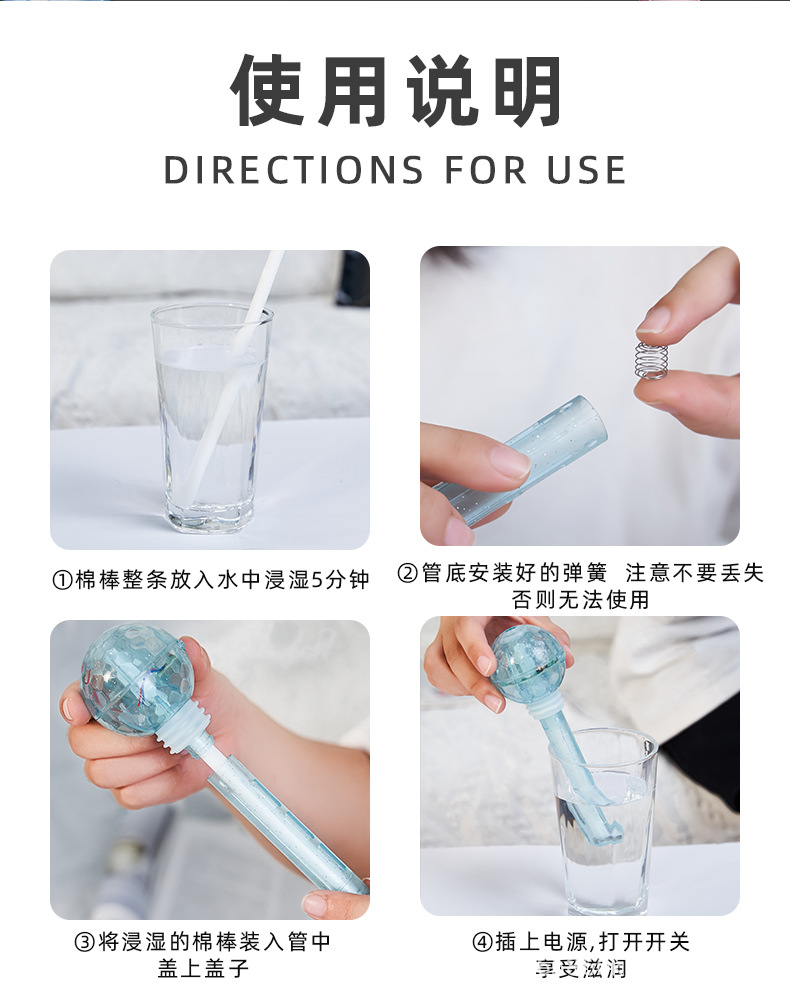 使用说明

DIRECTIONS FOR USE

①棉棒整条放入水中浸湿5分钟

②管底安装好的弹簧 注意不要丢失 否则无法使用

③将浸湿的棉棒装入管中 盖上盖子

④插上电源,打开开关 享受滋润