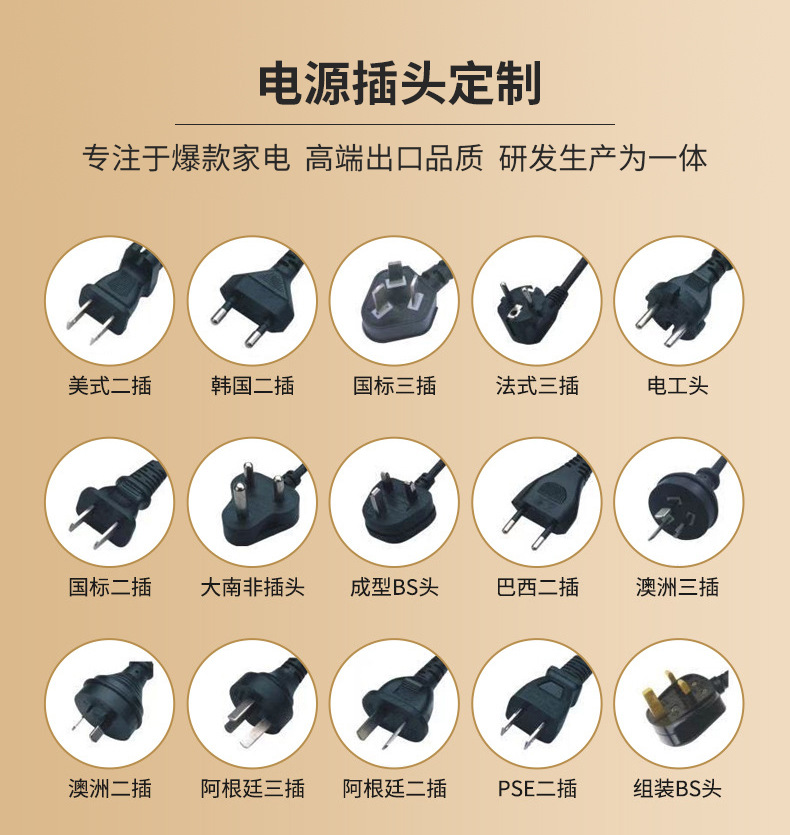 电源插头定制

专注于爆款家电 高端出口品质 研发生产为一体

美式二插
韩国二插
国标三插
法式三插
电工头

国标二插
大南非插头
成型BS头
巴西二插
澳洲三插

澳洲二插
阿根廷三插
阿根廷二插
PSE二插
组装BS头