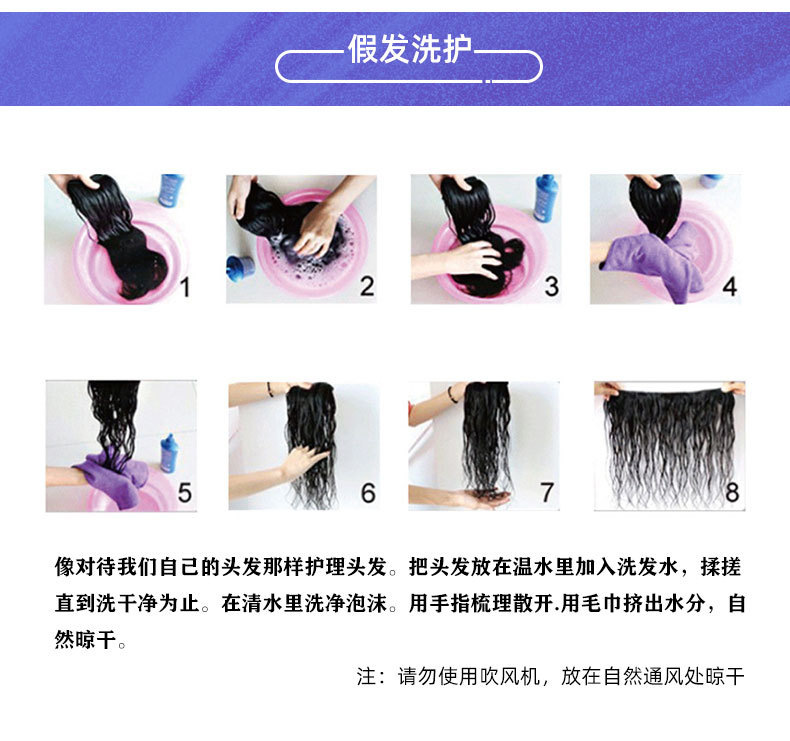 假发洗护

1

2

3

4

5

6

7

8

像对待我们自己的头发那样护理头发。把头发放在温水里加入洗发水，揉搓直到洗干净为止。在清水里洗净泡沫。用手指梳理散开.用毛巾挤出水分，自然晾干。

注：请勿使用吹风机，放在自然通风处晾干