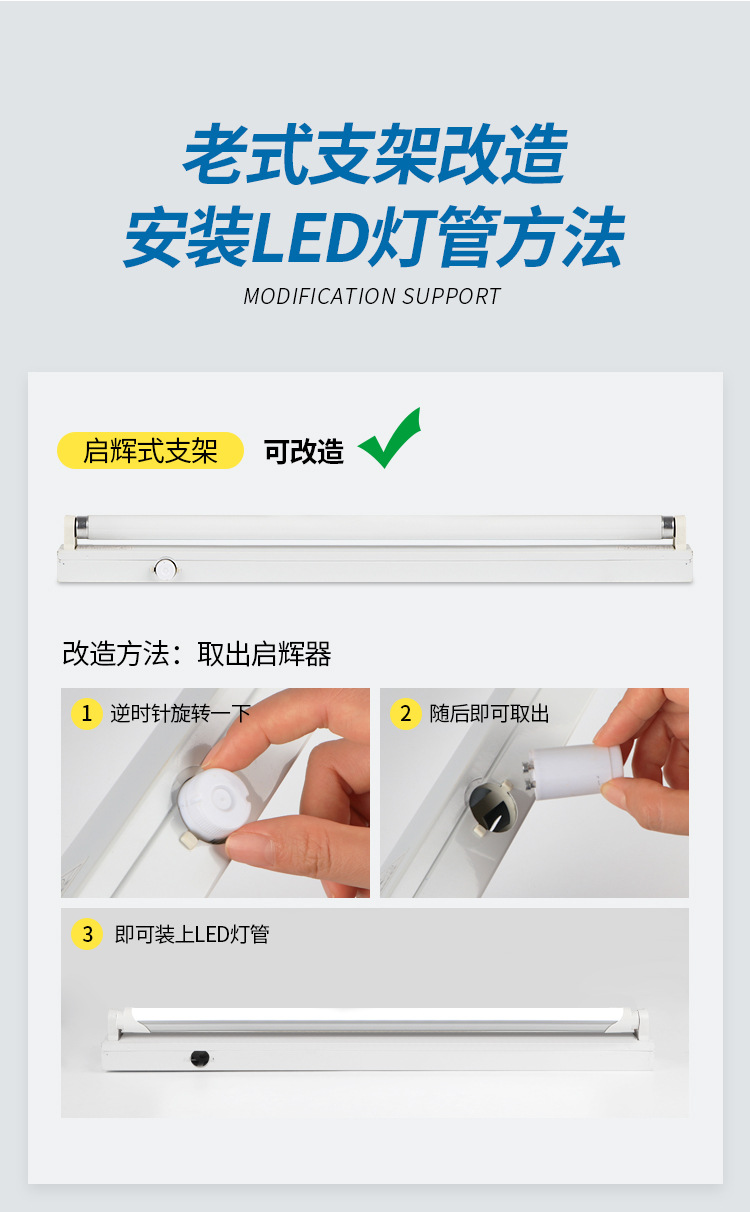 老式支架改造
安装LED灯管方法
MODIFICATION SUPPORT

启辉式支架 可改造

改造方法：取出启辉器

1 逆时针旋转一下

2 随后即可取出

3 即可装上LED灯管