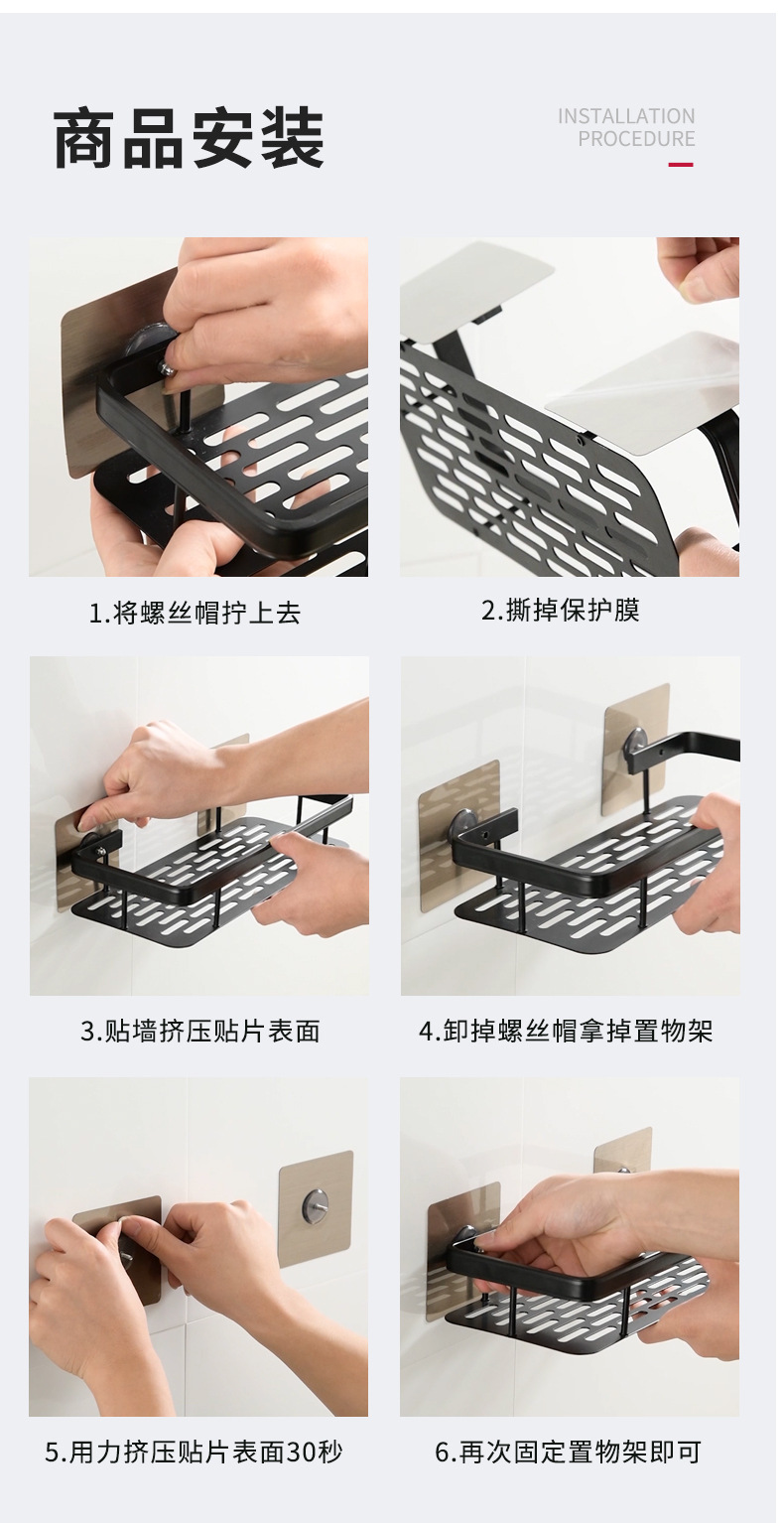 商品安装

INSTALLATION PROCEDURE

1.将螺丝帽拧上去

2.撕掉保护膜

3.贴墙挤压贴片表面

4.卸掉螺丝帽拿掉置物架

5.用力挤压贴片表面30秒

6.再次固定置物架即可