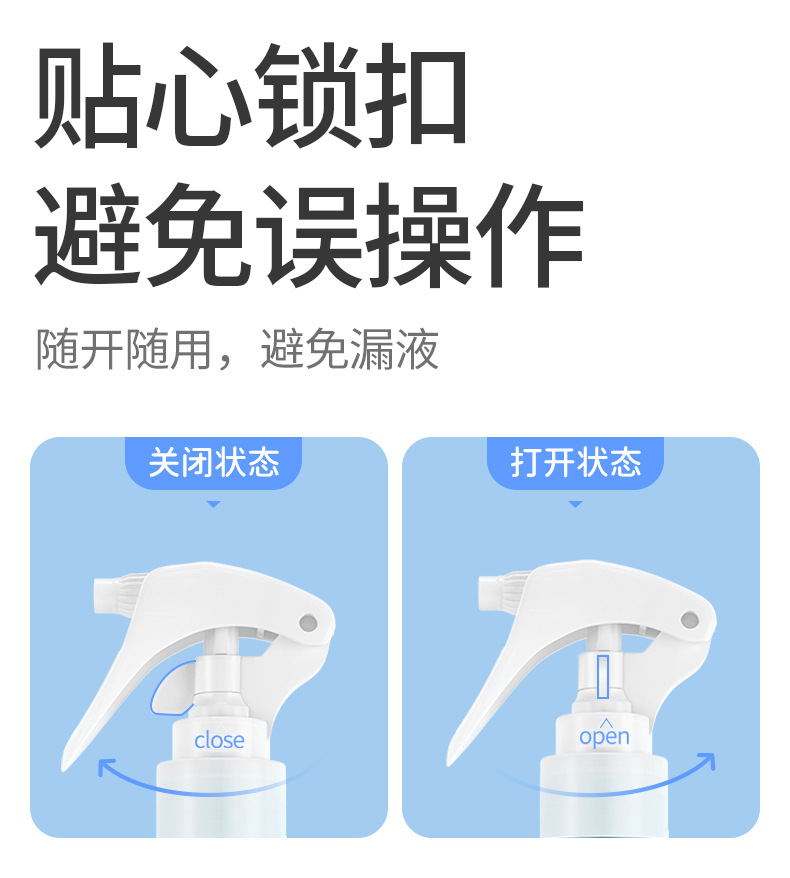 贴心锁扣
避免误操作

随开随用，避免漏液

关闭状态

close

打开状态

open