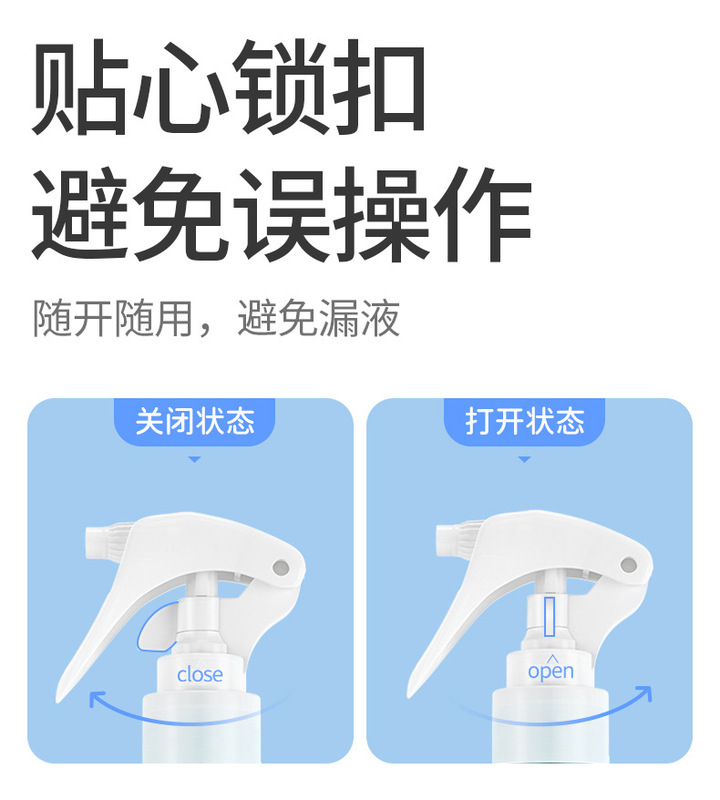 贴心锁扣
避免误操作

随开随用，避免漏液

关闭状态

close

打开状态

open