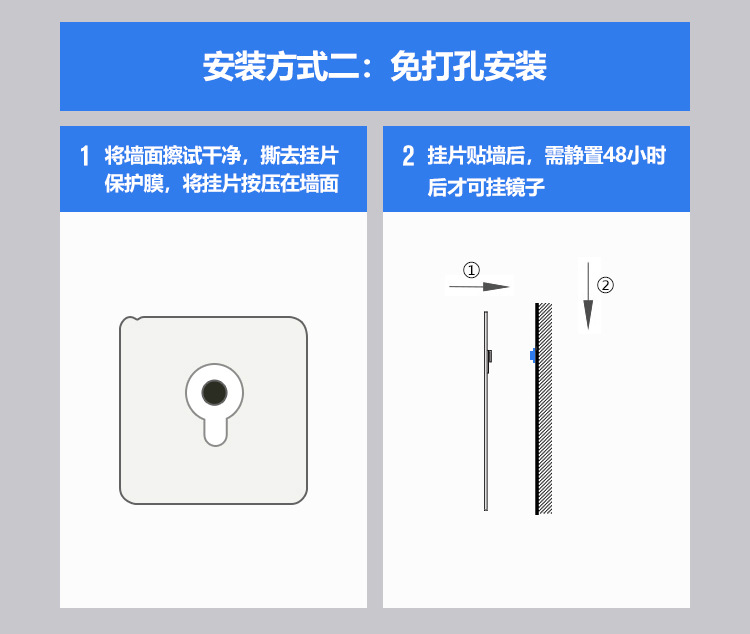 安装方式二：免打孔安装

1 将墙面擦试干净，撕去挂片保护膜，将挂片按压在墙面

2 挂片贴墙后，需静置48小时后才可挂镜子

①

②