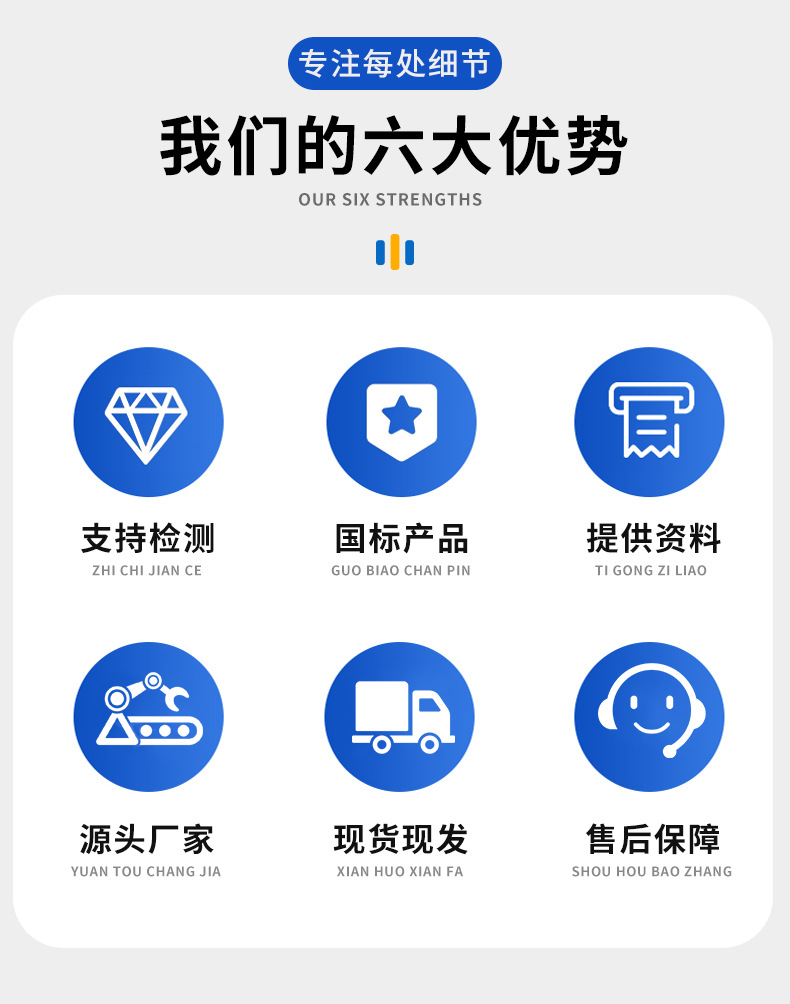 专注每处细节

我们的六大优势

OUR SIX STRENGTHS

支持检测
ZHI CHI JIAN CE

国标产品
GUO BIAO CHAN PIN

提供资料
TI GONG ZI LIAO

源头厂家
YUAN TOU CHANG JIA

现货现发
XIAN HUO XIAN FA

售后保障
SHOU HOU BAO ZHANG