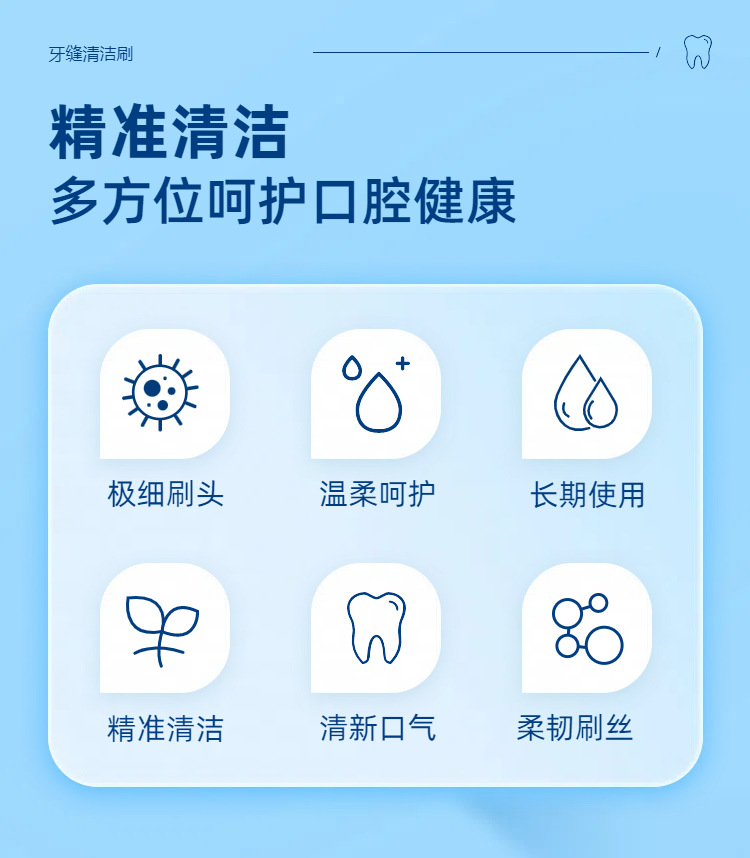 牙缝清洁刷

精准清洁
多方位呵护口腔健康

极细刷头

温柔呵护

长期使用

精准清洁

清新口气

柔韧刷丝