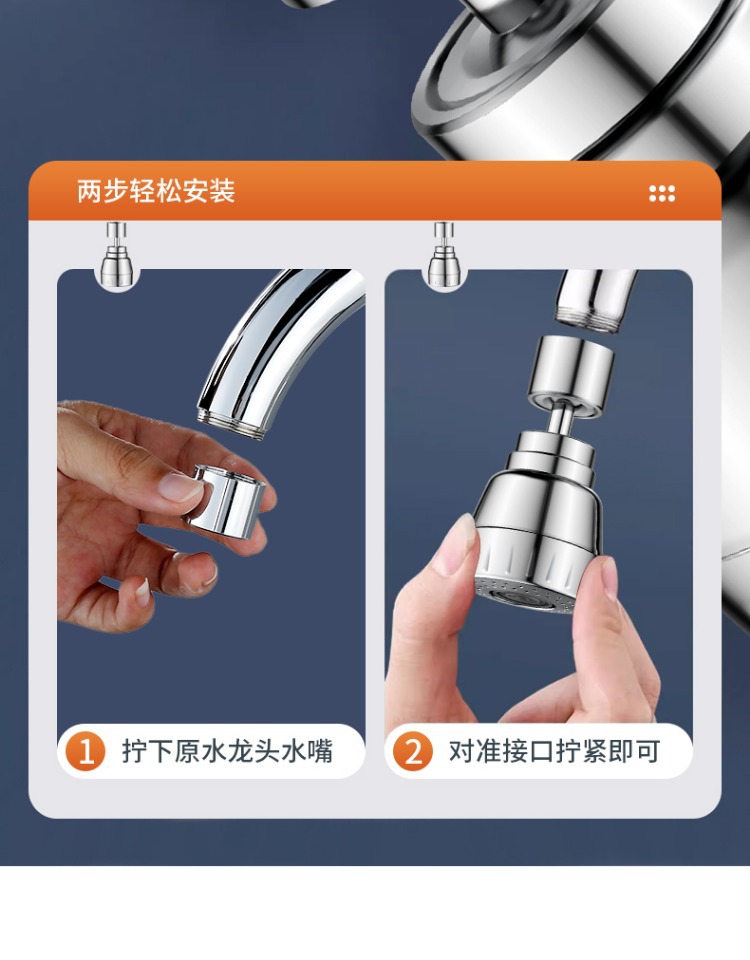 两步轻松安装

1 拧下原水龙头水嘴

2 对准接口拧紧即可