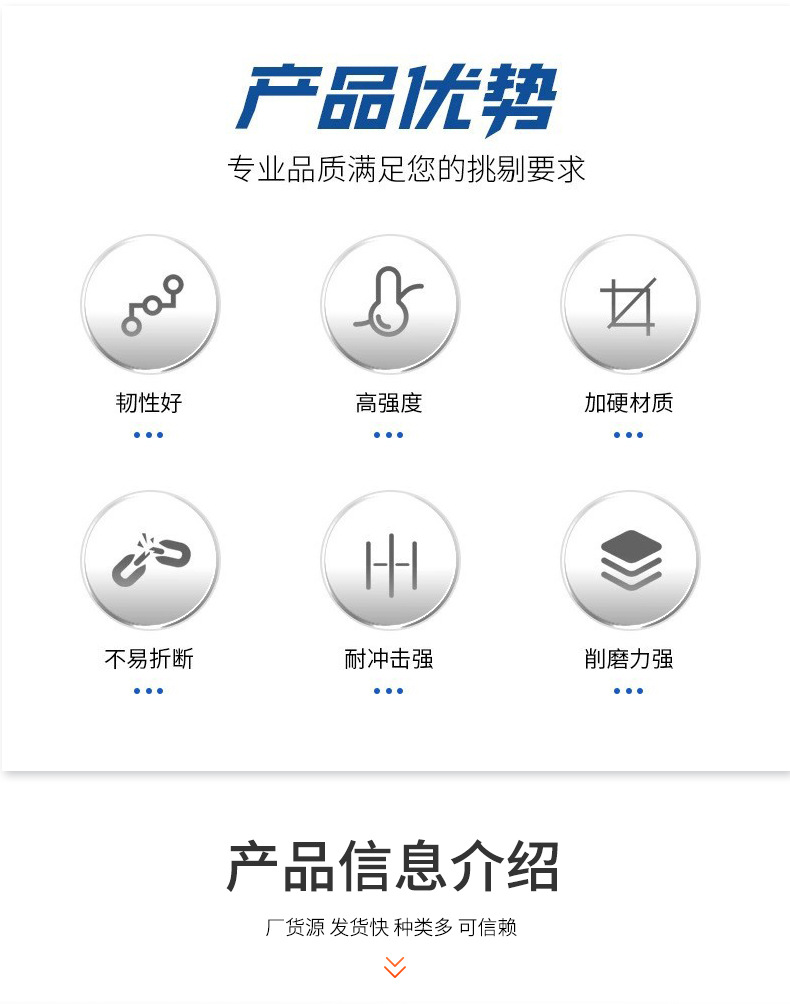 产品优势

专业品质满足您的挑剔要求

韧性好

高强度

加硬材质

不易折断

耐冲击强

削磨力强

产品信息介绍

厂货源 发货快 种类多 可信赖