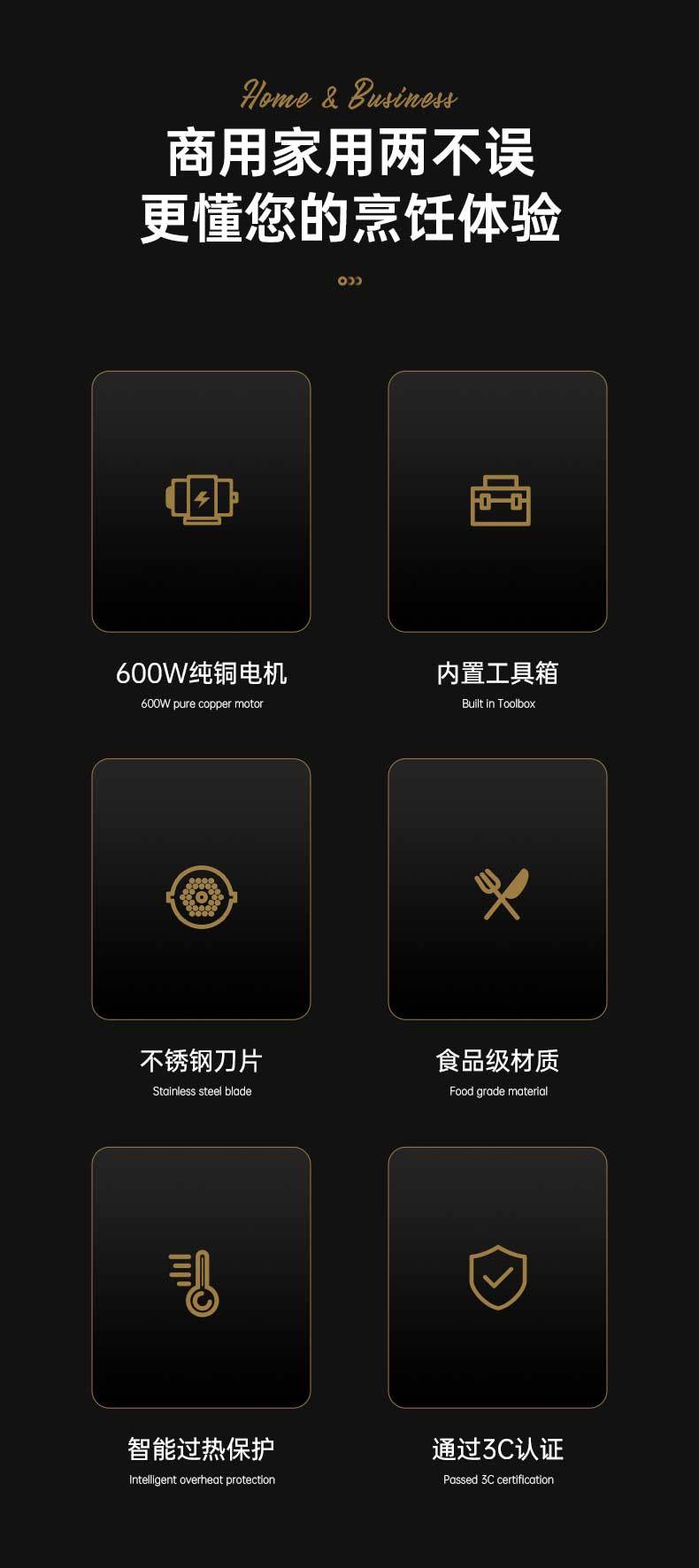 Home & Business

商用家用两不误
更懂您的烹饪体验

600W纯铜电机
600W pure copper motor

内置工具箱
Built in Toolbox

不锈钢刀片
Stainless steel blade

食品级材质
Food grade material

智能过热保护
Intelligent overheat protection

通过3C认证
Passed 3C certification