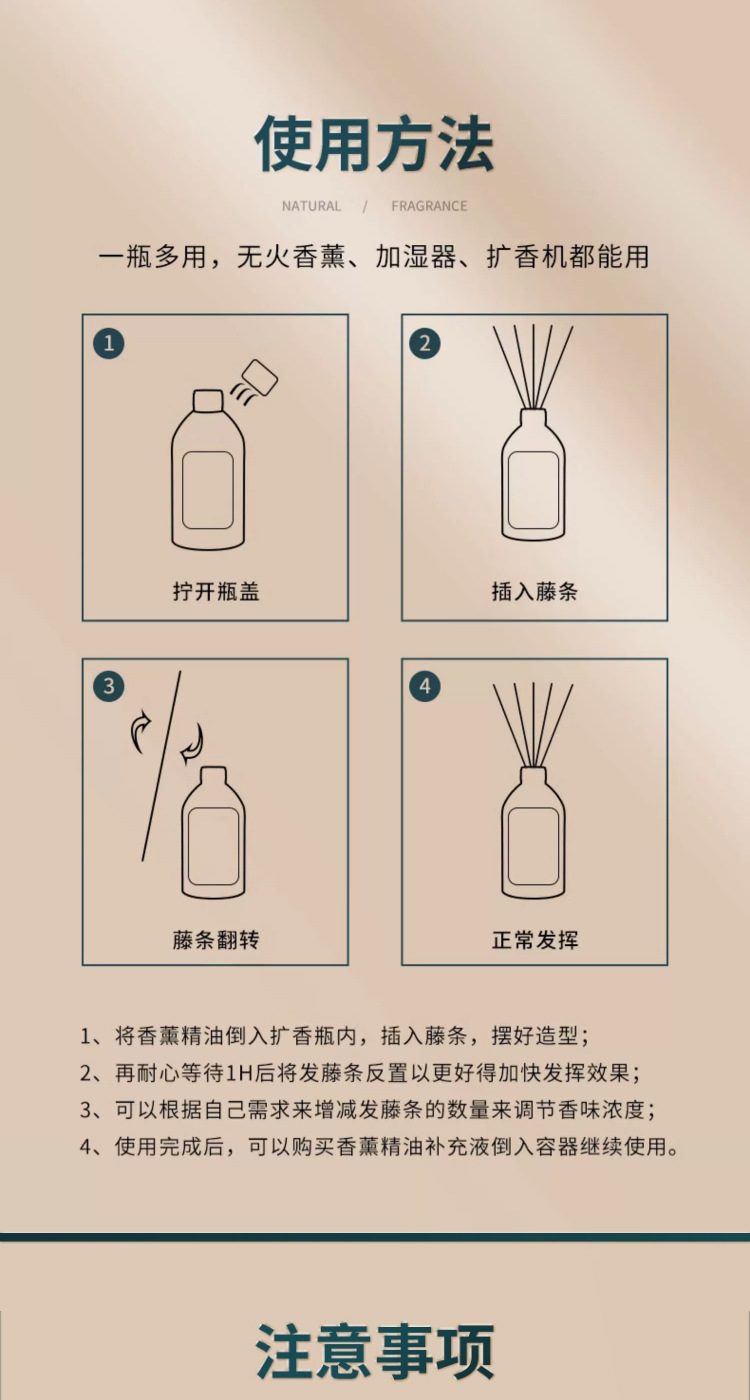 使用方法

NATURAL / FRAGRANCE

一瓶多用，无火香薰、加湿器、扩香机都能用

1
拧开瓶盖

2
插入藤条

3
藤条翻转

4
正常发挥

1、将香薰精油倒入扩香瓶内，插入藤条，摆好造型；
2、再耐心等待1H后将发藤条反置以更好得加快发挥效果；
3、可以根据自己需求来增减发藤条的数量来调节香味浓度；
4、使用完成后，可以购买香薰精油补充液倒入容器继续使用。

注意事项