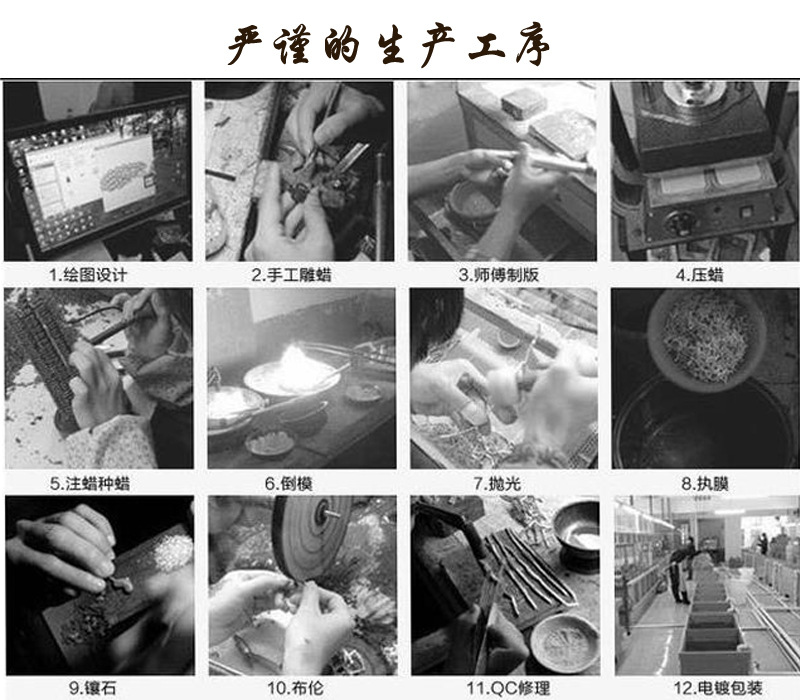 严谨的生产工序

1.绘图设计

2.手工雕蜡

3.师傅制版

4.压蜡

5.注蜡种蜡

6.倒模

7.抛光

8.执膜

9.镶石

10.布伦

11.QC修理

12.电镀包装