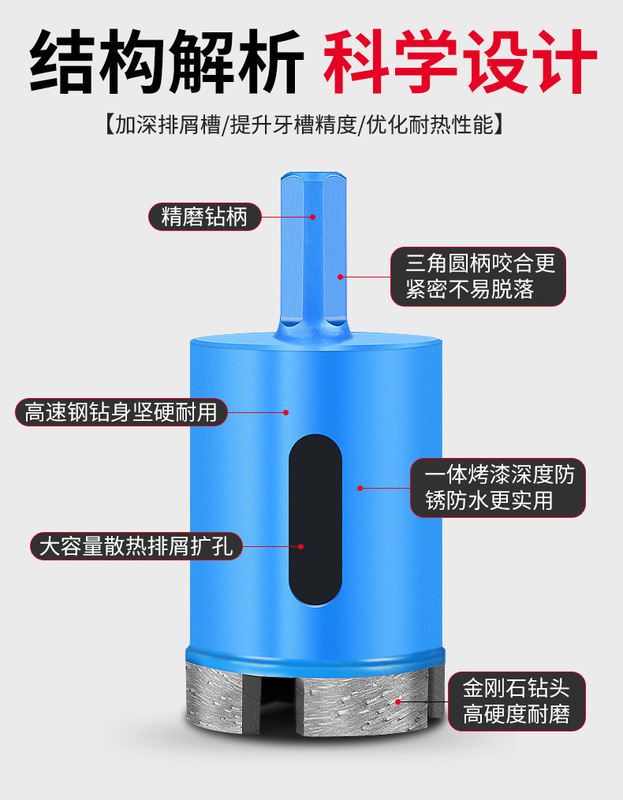 结构解析 科学设计

【加深排屑槽/提升牙槽精度/优化耐热性能】

精磨钻柄

三角圆柄咬合更紧密不易脱落

高速钢钻身坚硬耐用

一体烤漆深度防锈防水更实用

大容量散热排屑扩孔

金刚石钻头高硬度耐磨