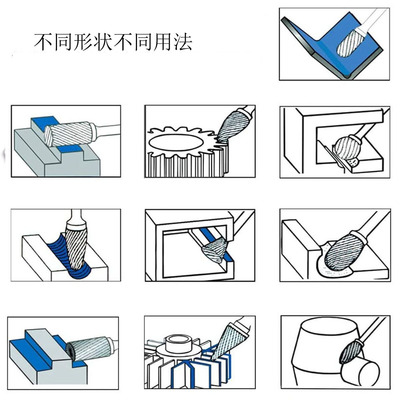 不同形状不同用法