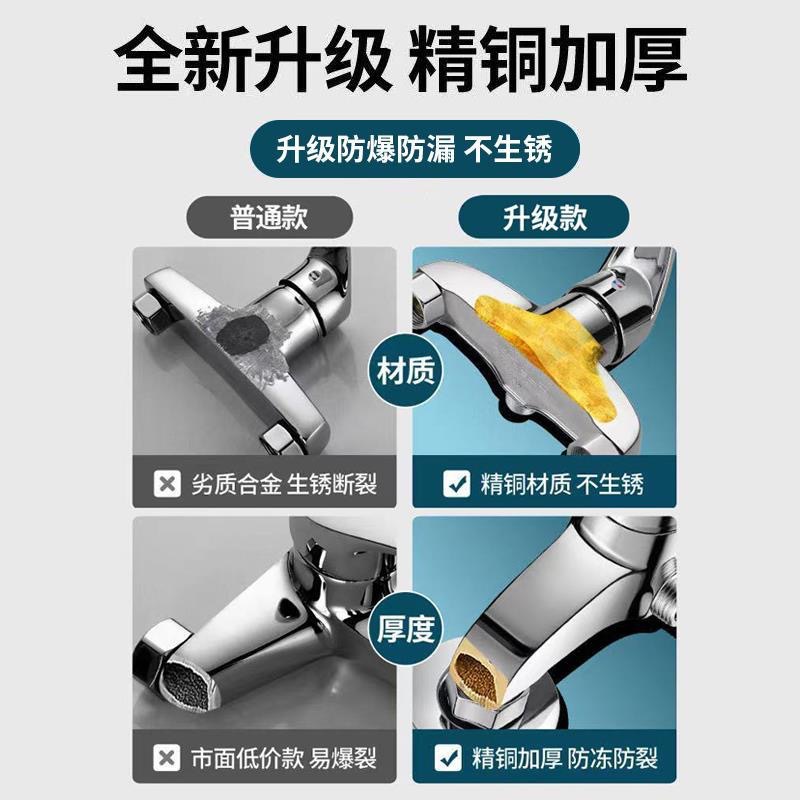 全新升级 精铜加厚

升级防爆防漏 不生锈

普通款

升级款

材质

劣质合金 生锈断裂

精铜材质 不生锈

厚度

市面低价款 易爆裂

精铜加厚 防冻防裂