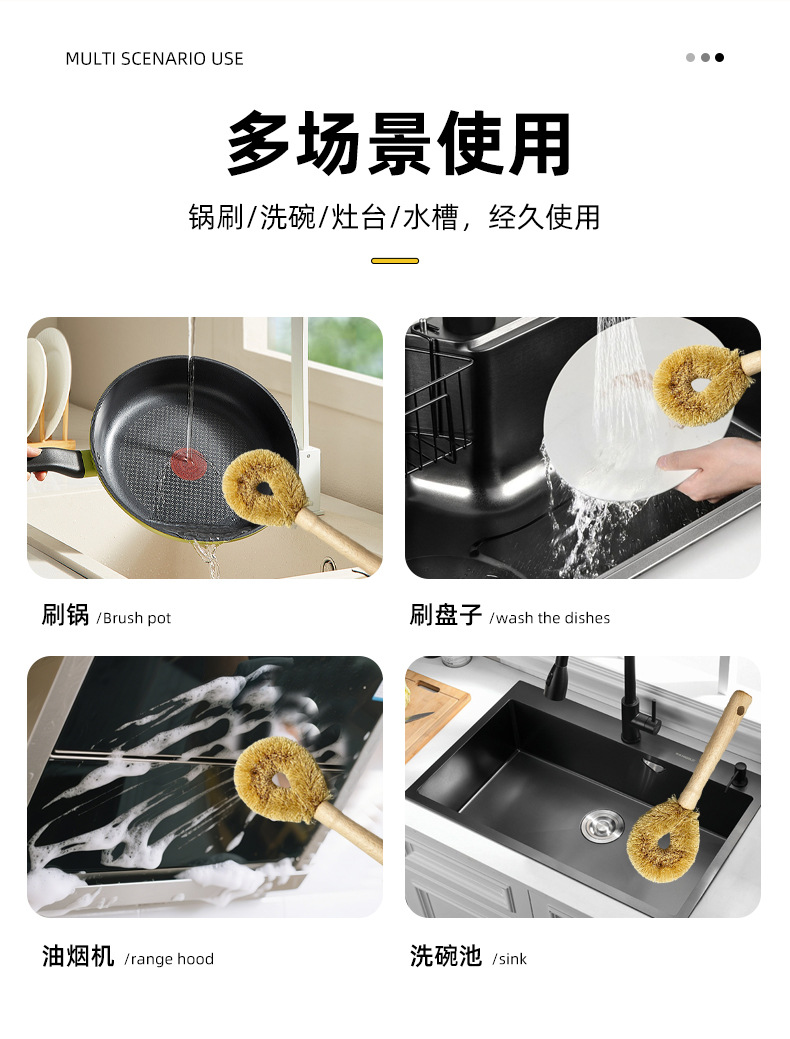 MULTI SCENARIO USE

多场景使用

锅刷/洗碗/灶台/水槽，经久使用

刷锅 /Brush pot

刷盘子 /wash the dishes

油烟机 /range hood

洗碗池 /sink