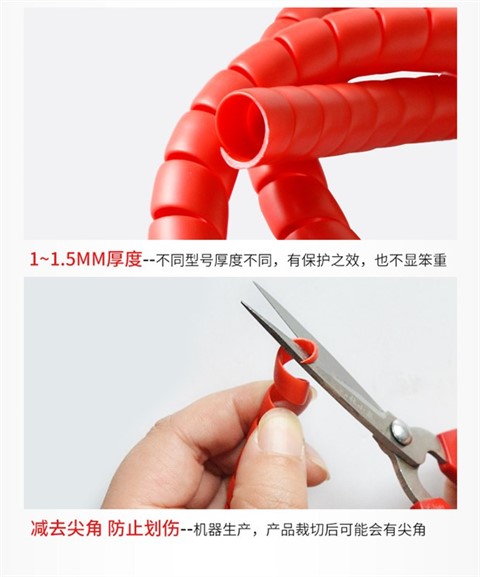 1~1.5MM厚度--不同型号厚度不同，有保护之效，也不显笨重

减去尖角 防止划伤--机器生产，产品裁切后可能会有尖角