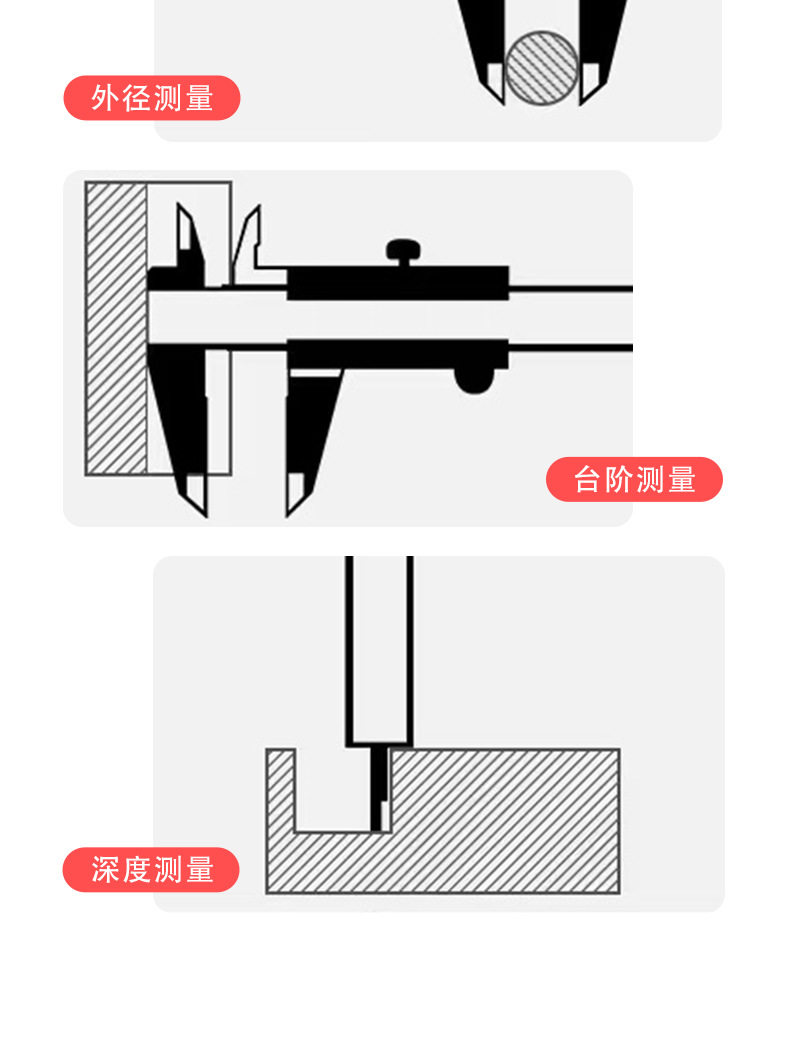 外径测量

台阶测量

深度测量