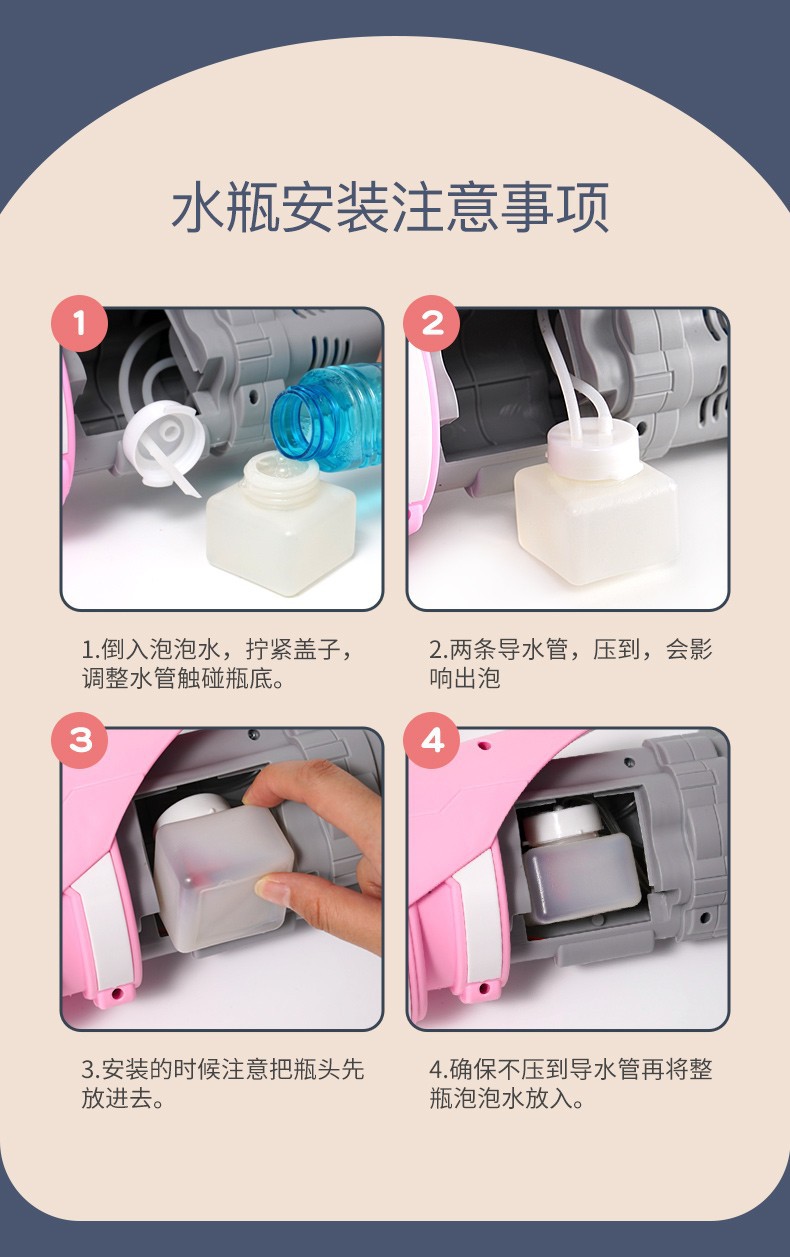 水瓶安装注意事项

1

1.倒入泡泡水，拧紧盖子，调整水管触碰瓶底。

2

2.两条导水管，压到，会影响出泡

3

3.安装的时候注意把瓶头先放进去。

4

4.确保不压到导水管再将整瓶泡泡水放入。