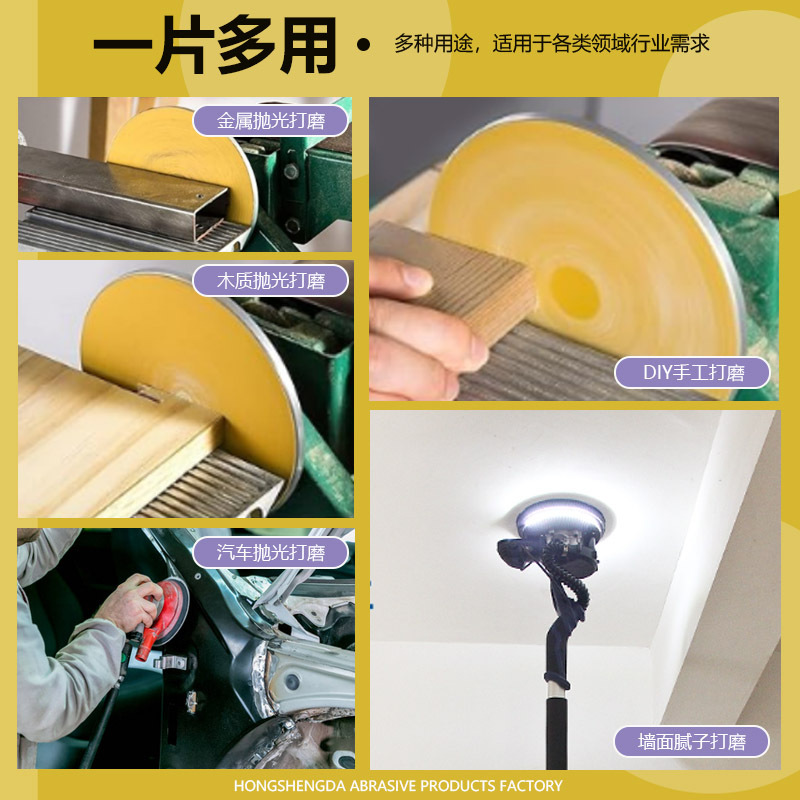 一片多用

多种用途，适用于各类领域行业需求

金属抛光打磨

木质抛光打磨

汽车抛光打磨

DIY手工打磨

墙面腻子打磨

HONGSHENGDA ABRASIVE PRODUCTS FACTORY