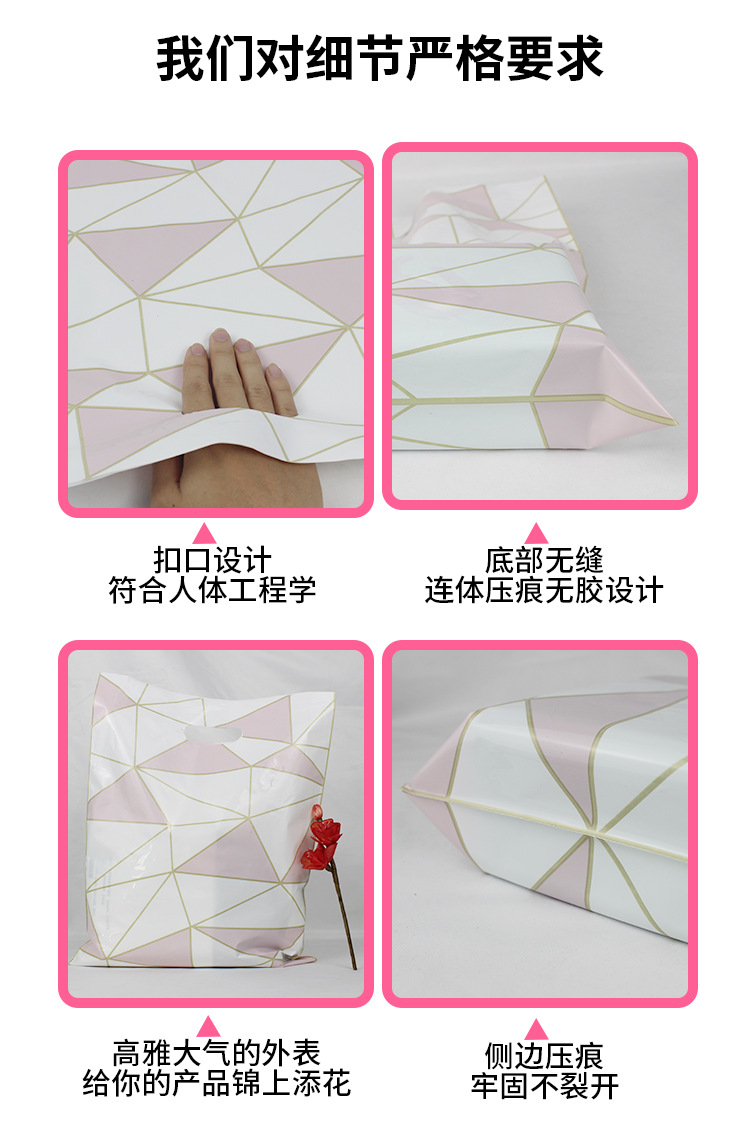 我们对细节严格要求

扣口设计
符合人体工程学

底部无缝
连体压痕无胶设计

高雅大气的外表
给你的产品锦上添花

侧边压痕
牢固不裂开