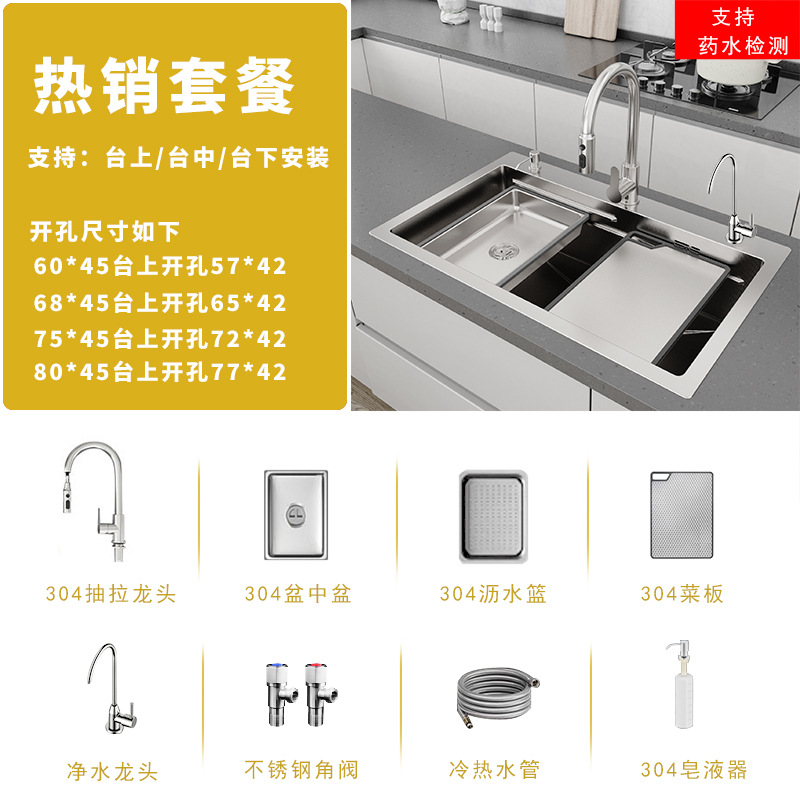 热销套餐

支持：台上/台中/台下安装

开孔尺寸如下
60*45台上开孔57*42
68*45台上开孔65*42
75*45台上开孔72*42
80*45台上开孔77*42

支持
药水检测

304抽拉龙头

304盆中盆

304沥水篮

304菜板

净水龙头

不锈钢角阀

冷热水管

304皂液器