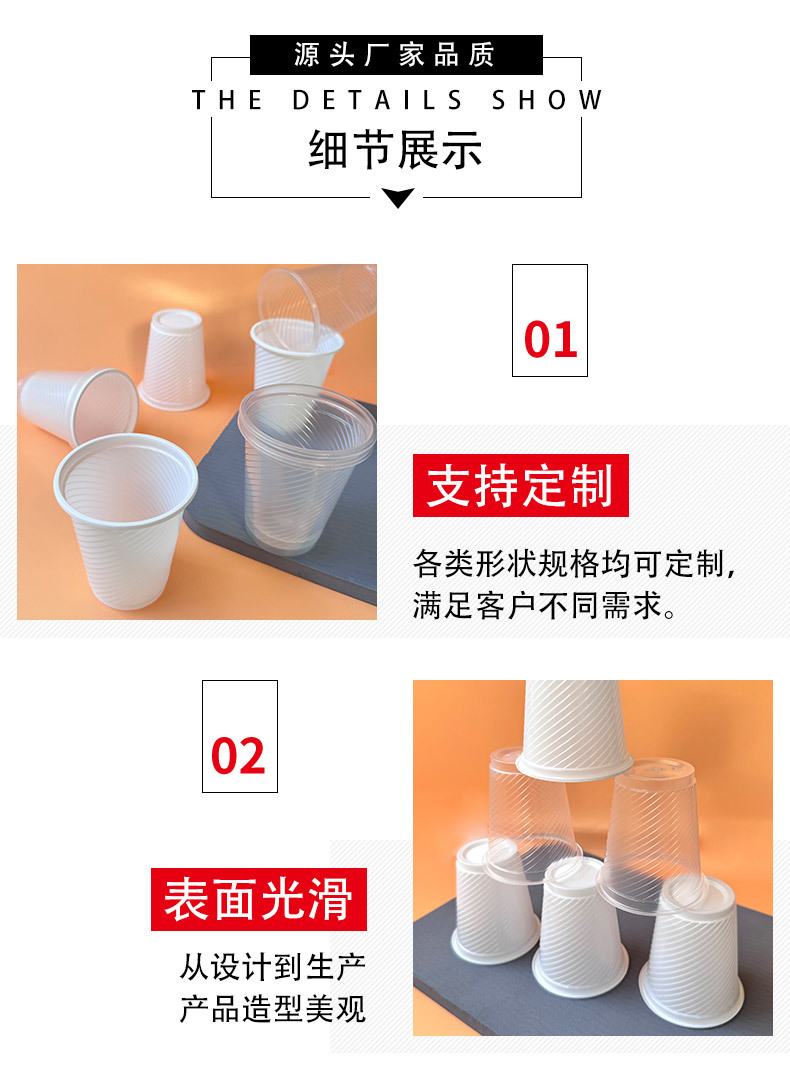 源头厂家品质

THE DETAILS SHOW

细节展示

01

支持定制

各类形状规格均可定制，满足客户不同需求。

02

表面光滑

从设计到生产
产品造型美观