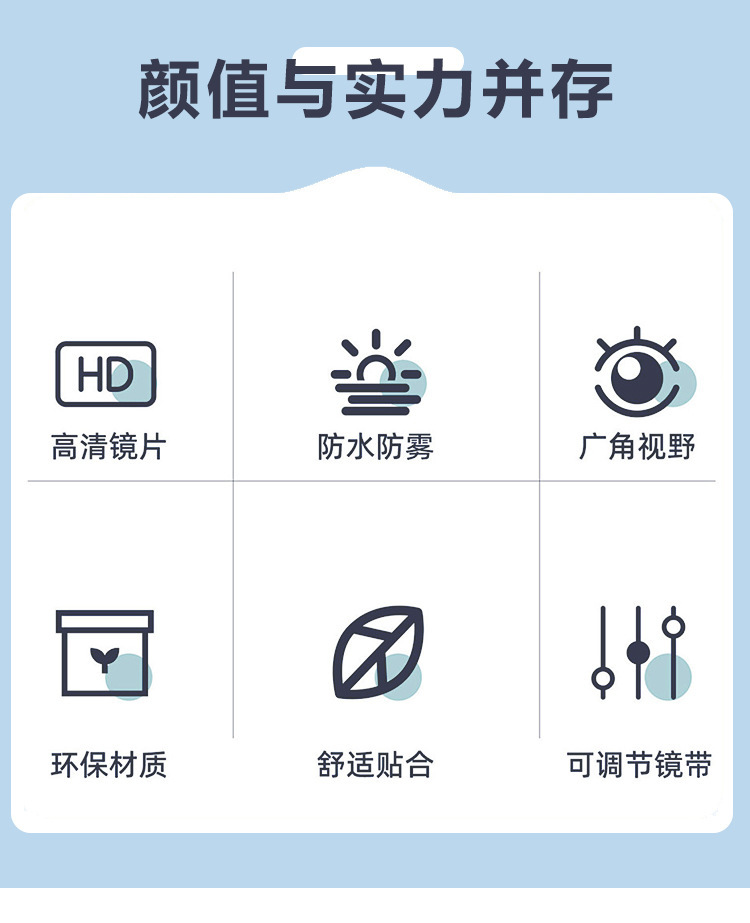 颜值与实力并存

HD
高清镜片

防水防雾

广角视野

环保材质

舒适贴合

可调节镜带