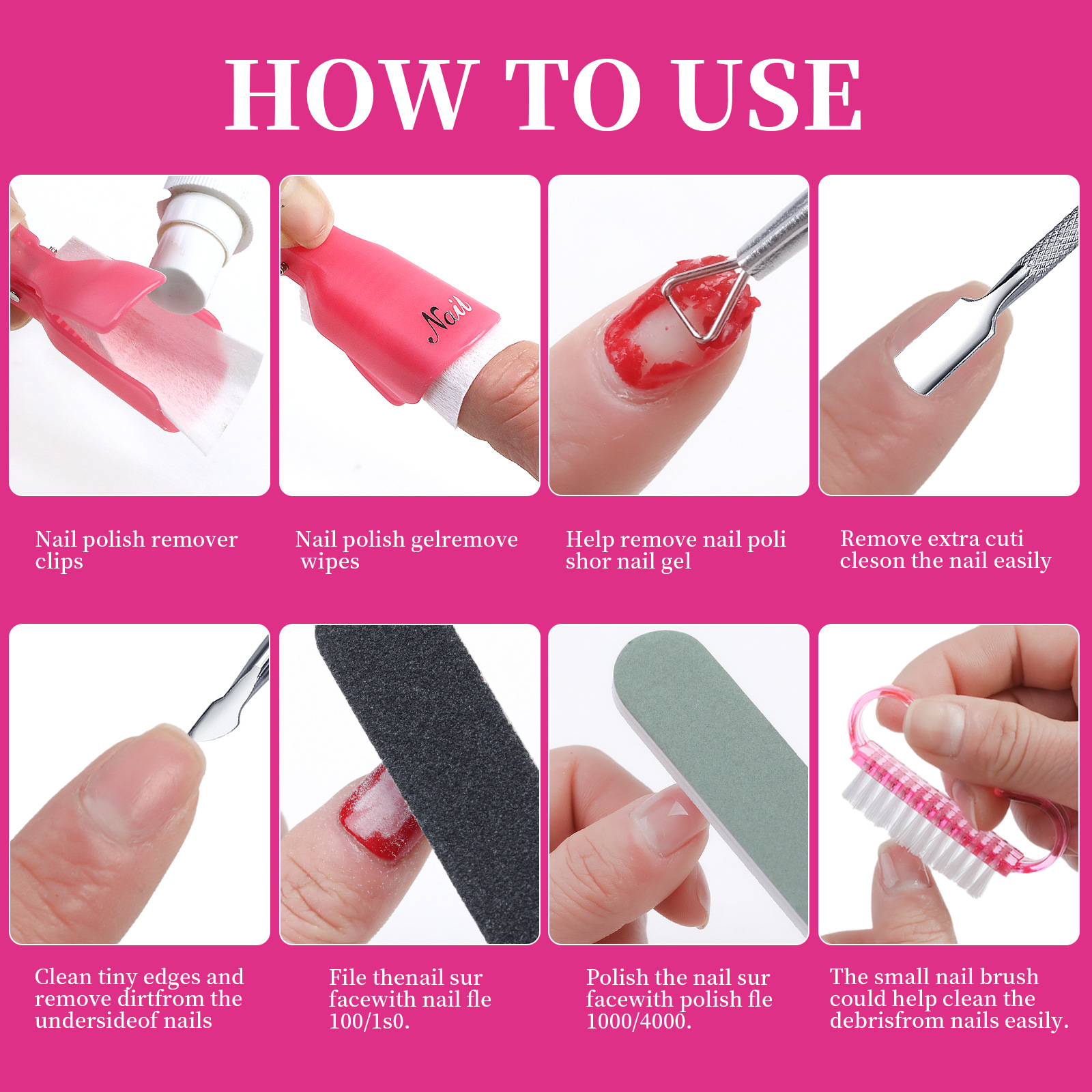 HOW TO USE

Nail

Nail polish remover clips

Nail polish gelremove wipes

Help remove nail poli shor nail gel

Remove extra cuti cleson the nail easily

Clean tiny edges and remove dirtfrom the undersideof nails

File thenail sur facewith nail fle 100/1s0.

Polish the nail sur facewith polish fle 1000/4000.

The small nail brush could help clean the debrisfrom nails easily.