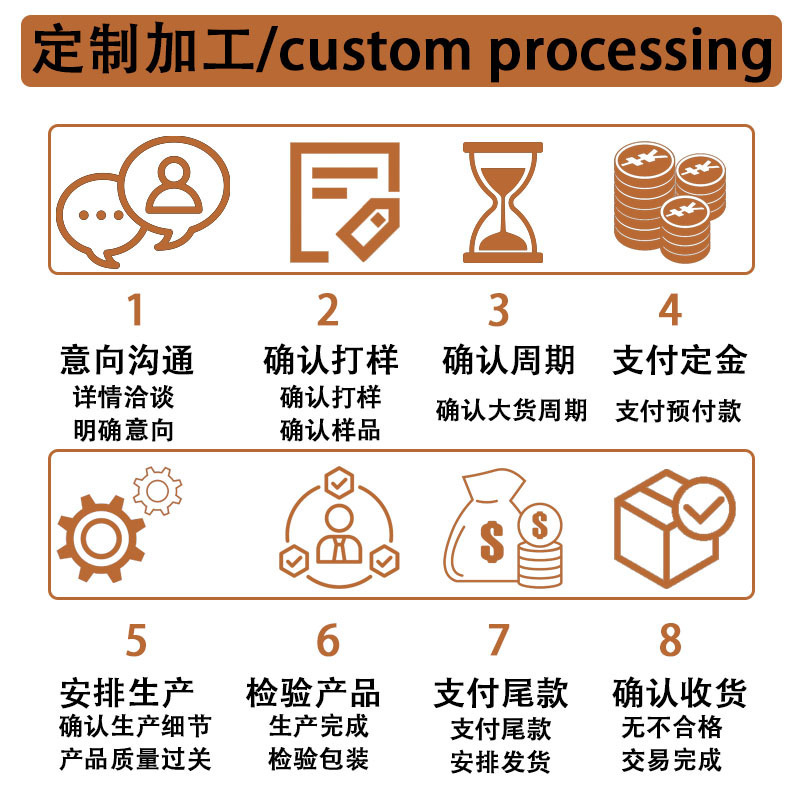 定制加工/custom processing

1
意向沟通
详情洽谈
明确意向

2
确认打样
确认打样
确认样品

3
确认周期
确认大货周期

4
支付定金
支付预付款

5
安排生产
确认生产细节
产品质量过关

6
检验产品
生产完成
检验包装

7
支付尾款
支付尾款
安排发货

8
确认收货
无不合格
交易完成