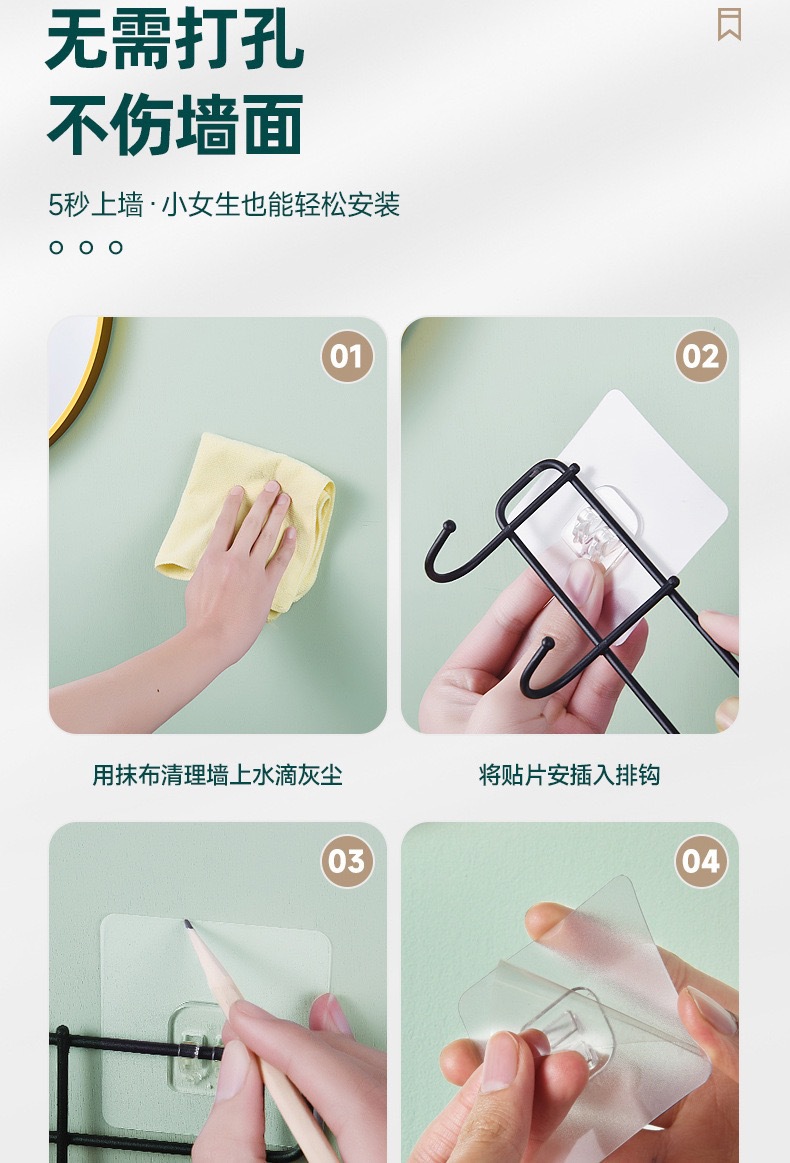 无需打孔
不伤墙面

5秒上墙·小女生也能轻松安装

01

02

用抹布清理墙上水滴灰尘

将贴片安插入排钩

03

04