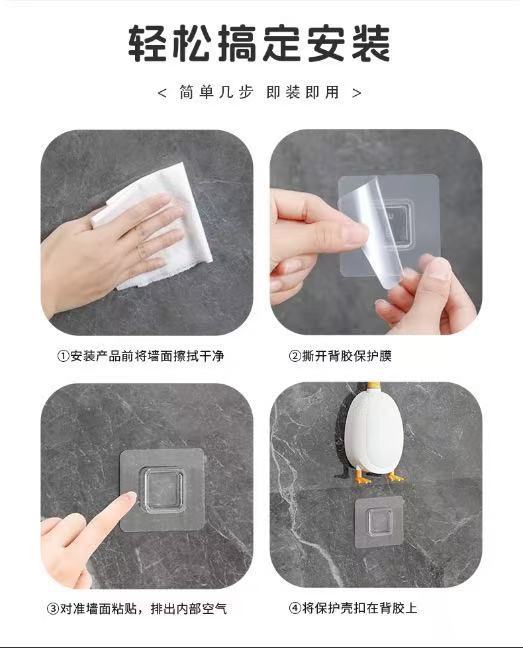 轻松搞定安装

< 简单几步 即装即用 >

①安装产品前将墙面擦拭干净

②撕开背胶保护膜

③对准墙面粘贴，排出内部空气

④将保护壳扣在背胶上