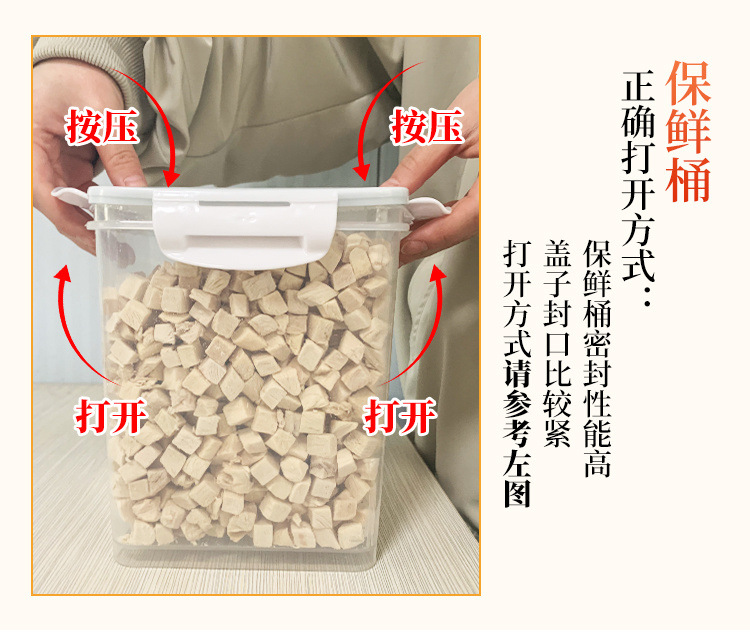 按压 按压

打开 打开

保鲜桶
正确打开方式：

保鲜桶密封性能高
盖子封口比较紧
打开方式请参考左图