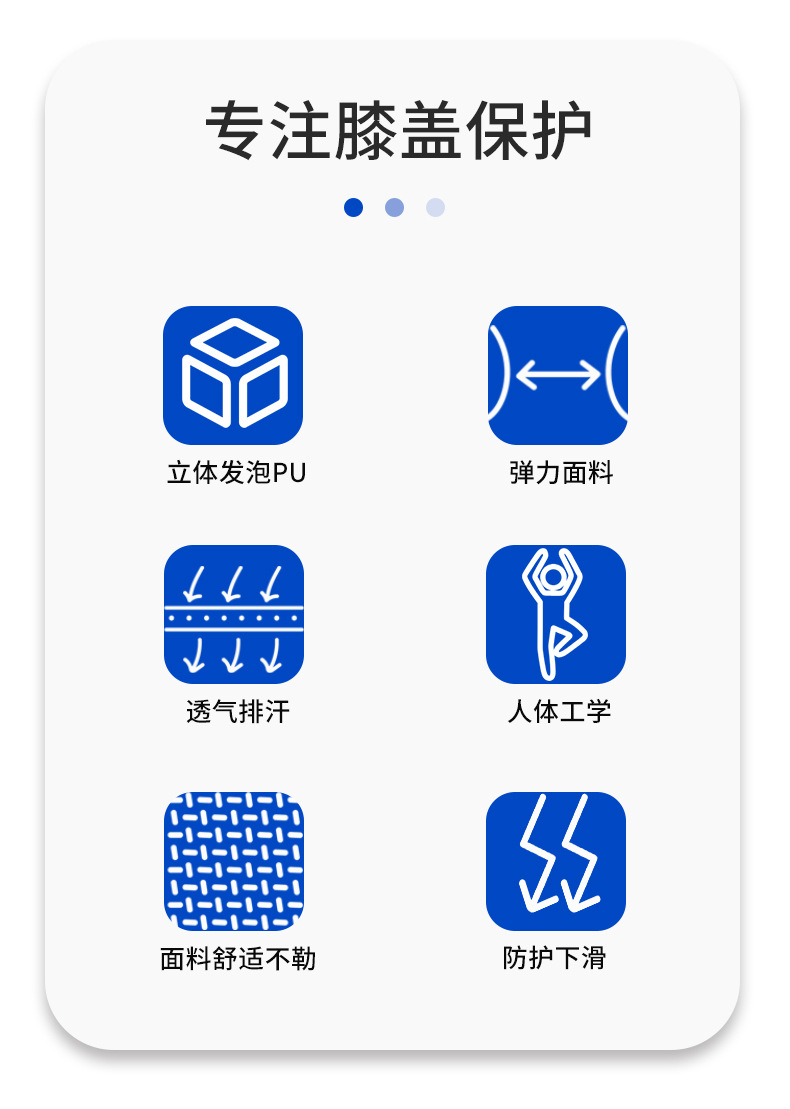 专注膝盖保护

立体发泡PU

弹力面料

透气排汗

人体工学

面料舒适不勒

防护下滑