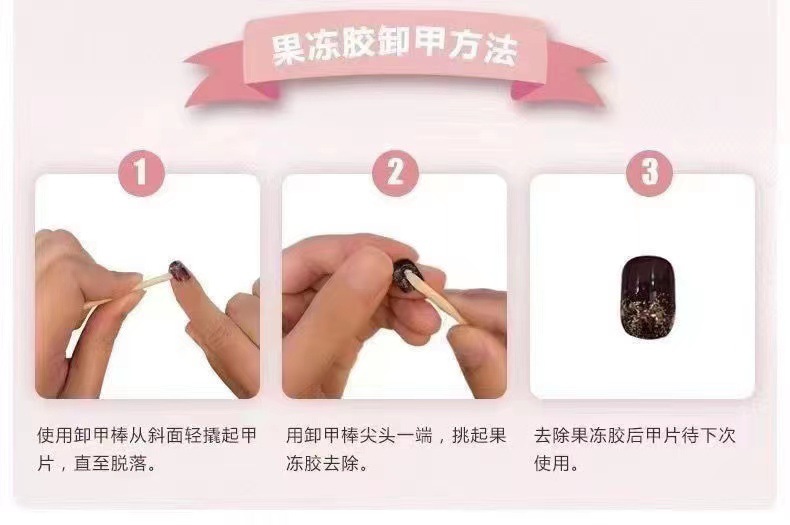 果冻胶卸甲方法

1

使用卸甲棒从斜面轻撬起甲片，直至脱落。

2

用卸甲棒尖头一端，挑起果冻胶去除。

3

去除果冻胶后甲片待下次使用。