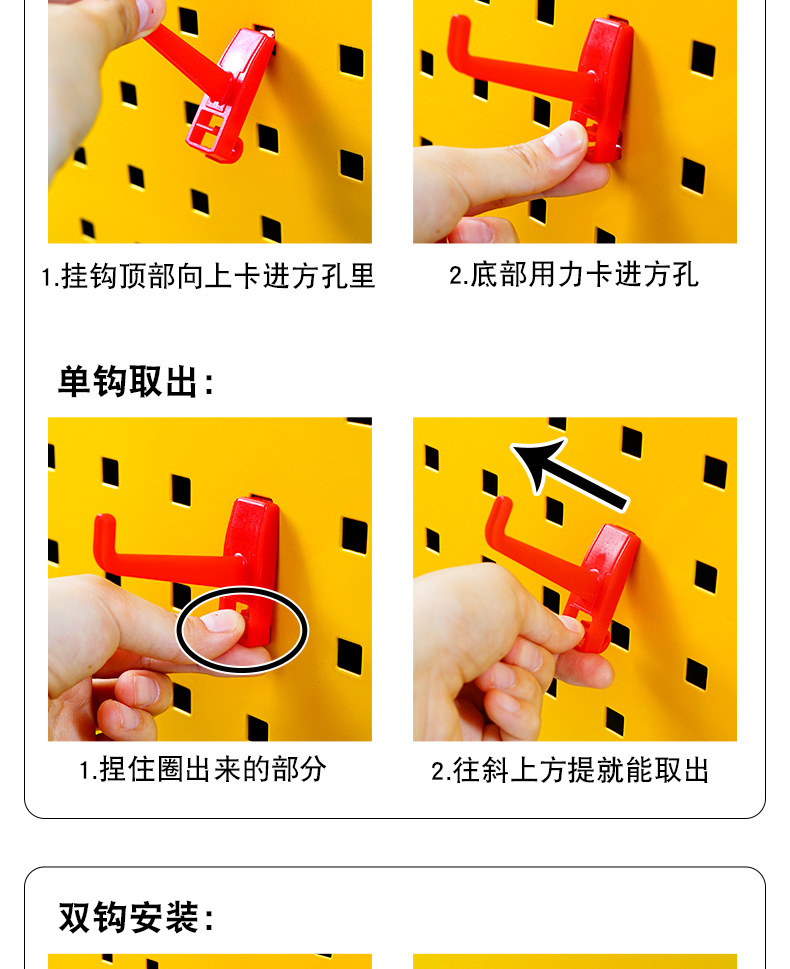 1.挂钩顶部向上卡进方孔里

2.底部用力卡进方孔

单钩取出:

1.捏住圈出来的部分

2.往斜上方提就能取出

双钩安装: