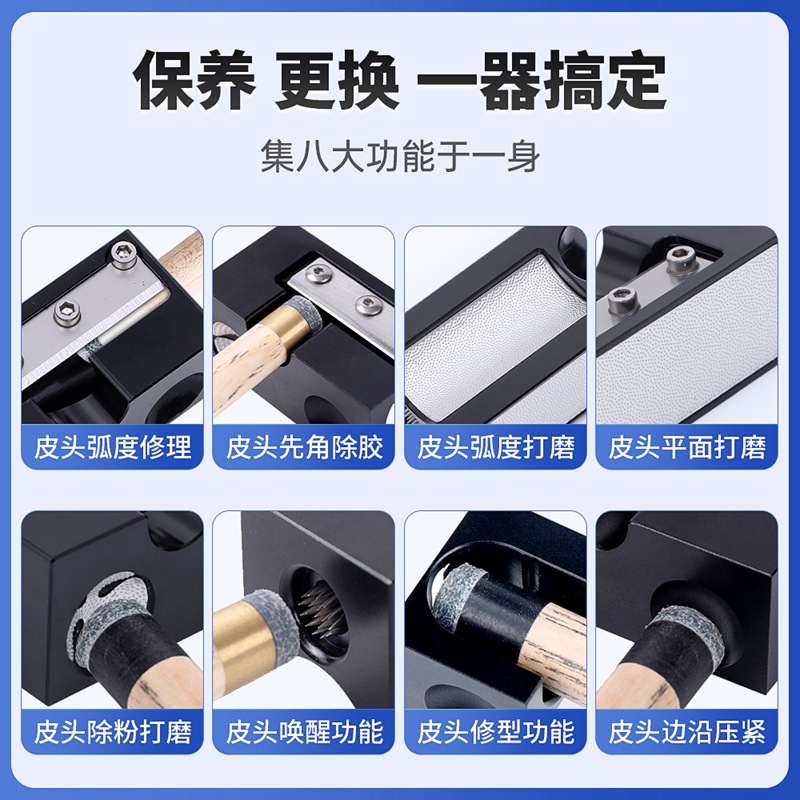 保养 更换 一器搞定

集八大功能于一身

皮头弧度修理

皮头先角除胶

皮头弧度打磨

皮头平面打磨

皮头除粉打磨

皮头唤醒功能

皮头修型功能

皮头边沿压紧