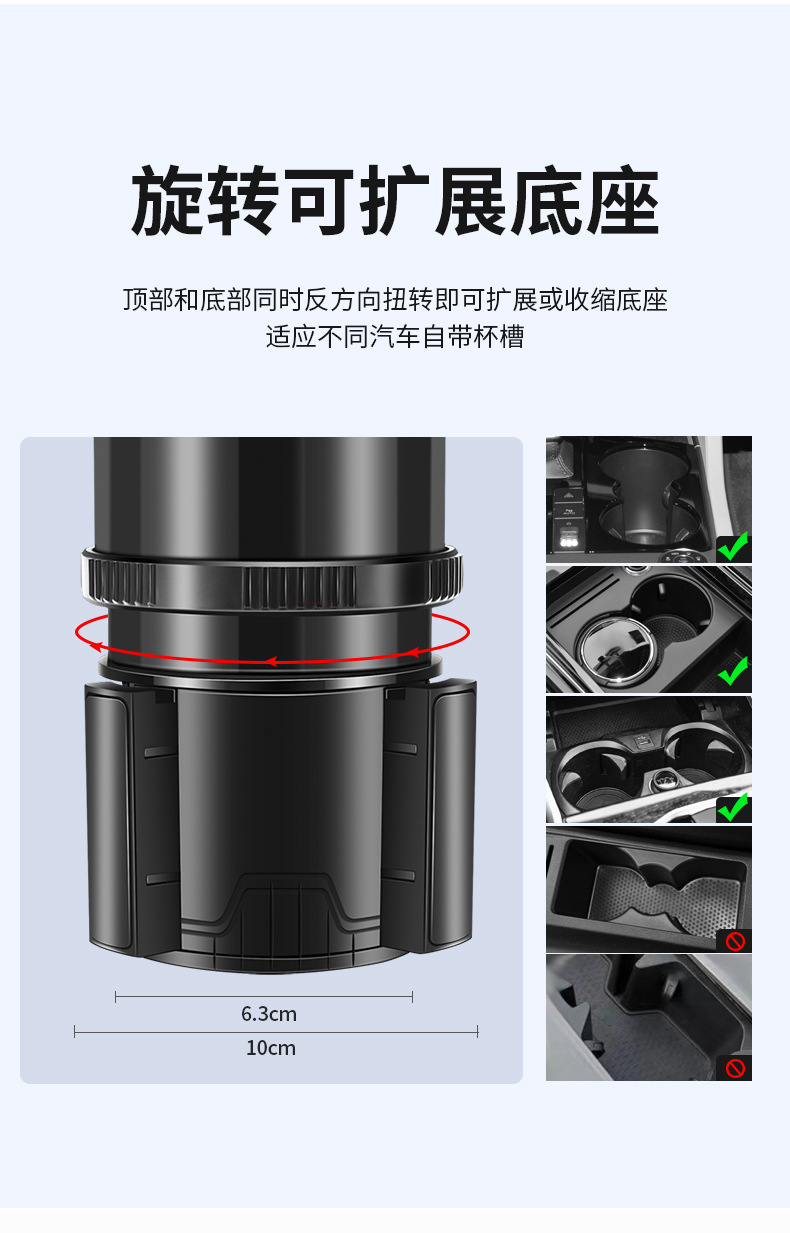 旋转可扩展底座

顶部和底部同时反方向扭转即可扩展或收缩底座
适应不同汽车自带杯槽

6.3cm
10cm