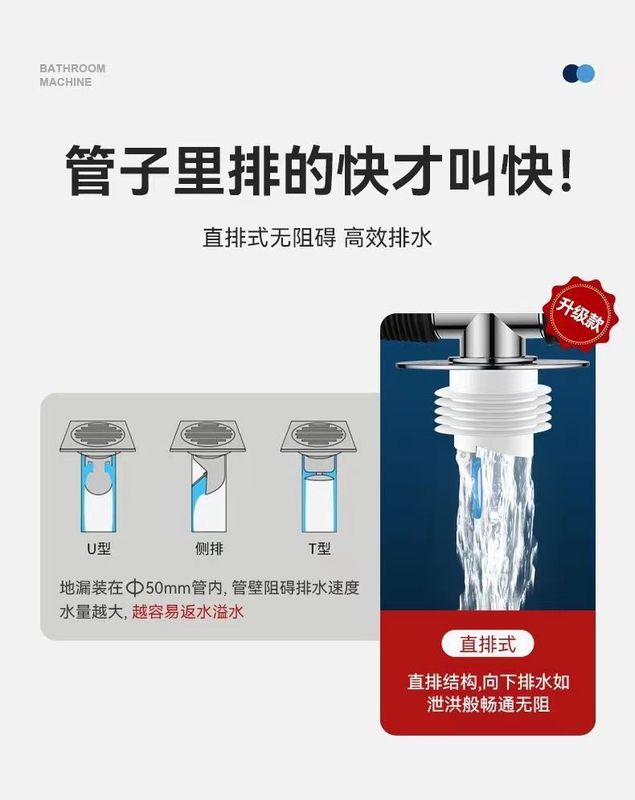 BATHROOM
MACHINE

管子里排的快才叫快!

直排式无阻碍 高效排水

升级款

U型

侧排

T型

地漏装在Φ50mm管内, 管壁阻碍排水速度
水量越大, 越容易返水溢水

直排式

直排结构,向下排水如泄洪般畅通无阻