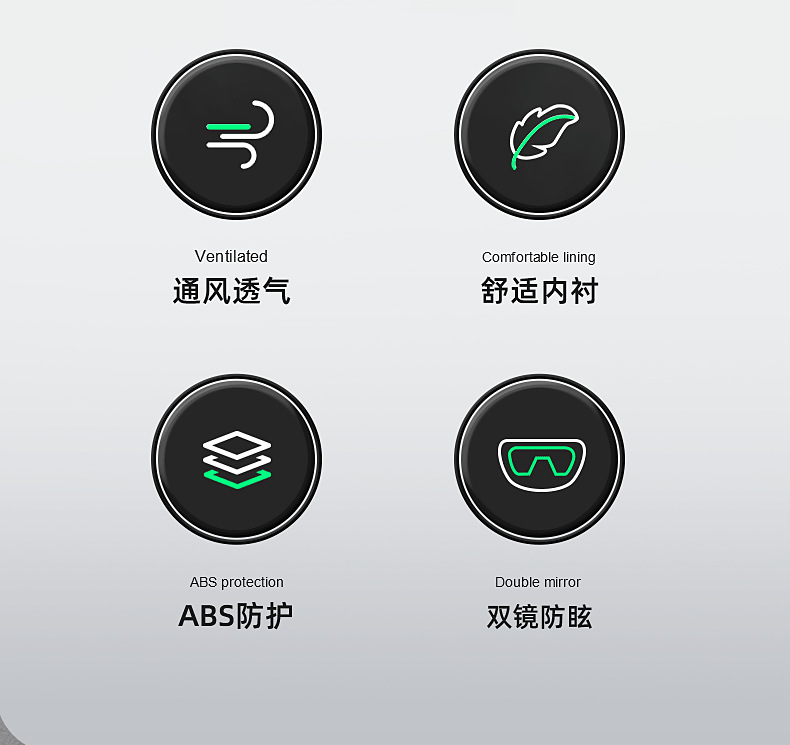 Ventilated
通风透气

Comfortable lining
舒适内衬

ABS protection
ABS防护

Double mirror
双镜防眩