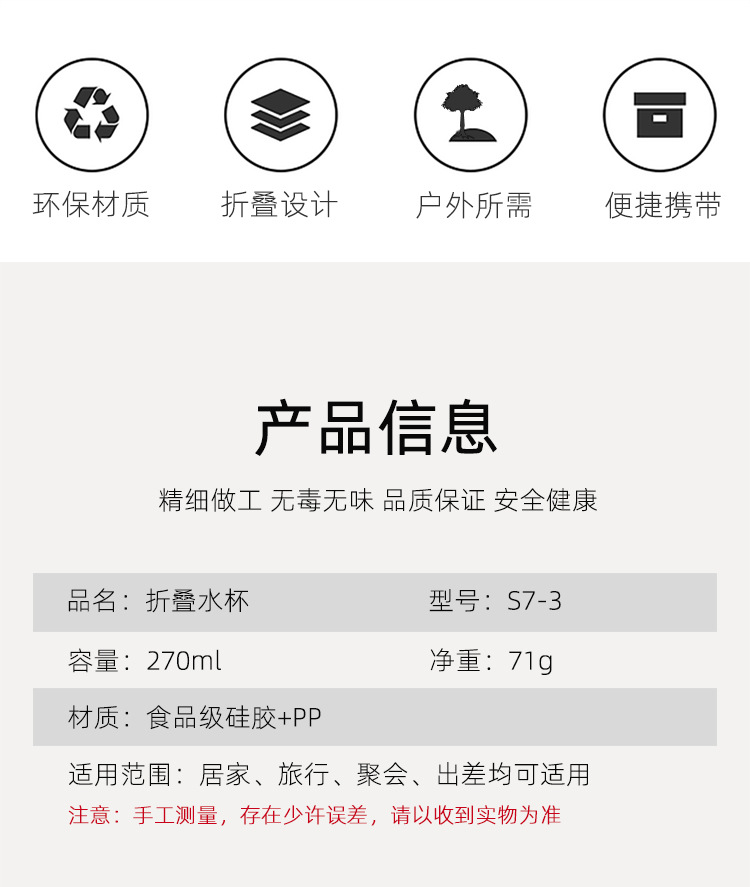 环保材质 折叠设计 户外所需 便捷携带

产品信息

精细做工 无毒无味 品质保证 安全健康

品名：折叠水杯 型号：S7-3

容量：270ml 净重：71g

材质：食品级硅胶+PP

适用范围：居家、旅行、聚会、出差均可适用

注意：手工测量，存在少许误差，请以收到实物为准