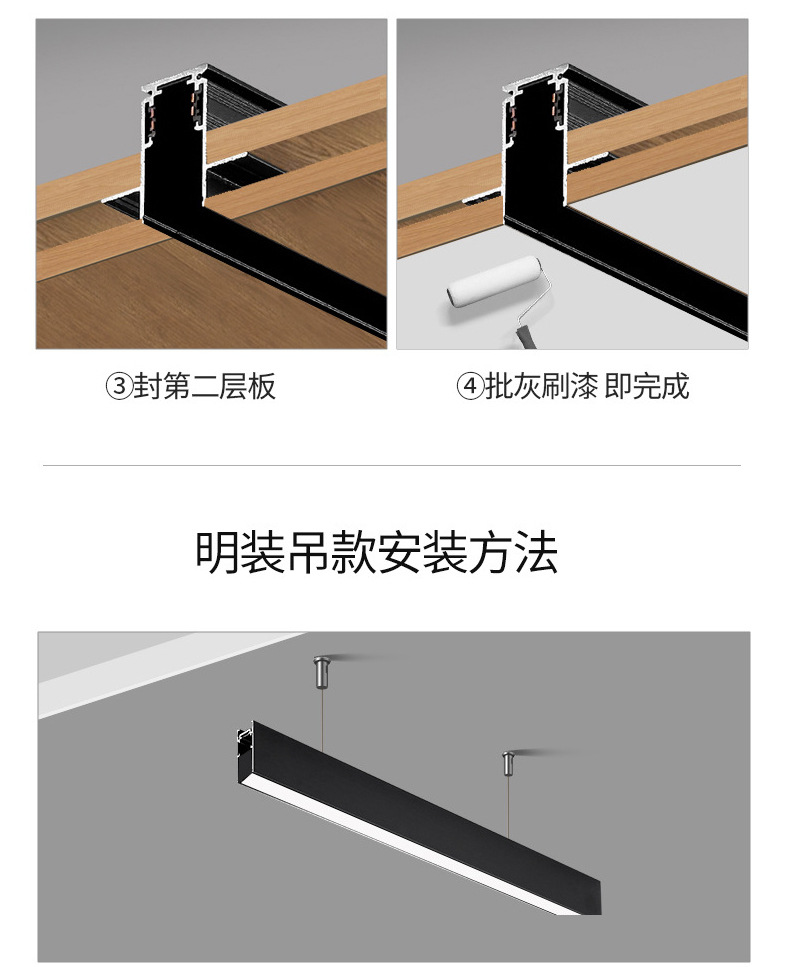 ③封第二层板

④批灰刷漆 即完成

明装吊款安装方法